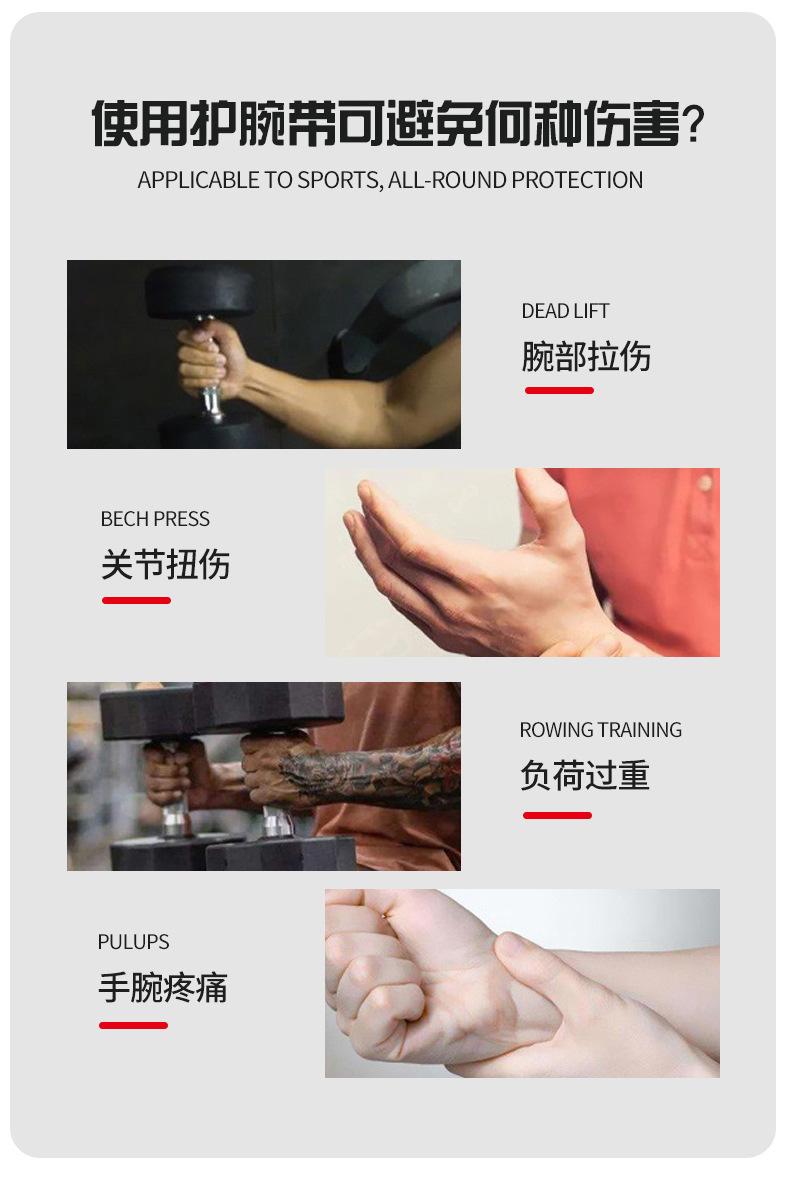 使用护腕带可避免何种伤害?

APPLICABLE TO SPORTS, ALL-ROUND PROTECTION

DEAD LIFT
腕部拉伤

BECH PRESS
关节扭伤

ROWING TRAINING
负荷过重

PULUPS
手腕疼痛