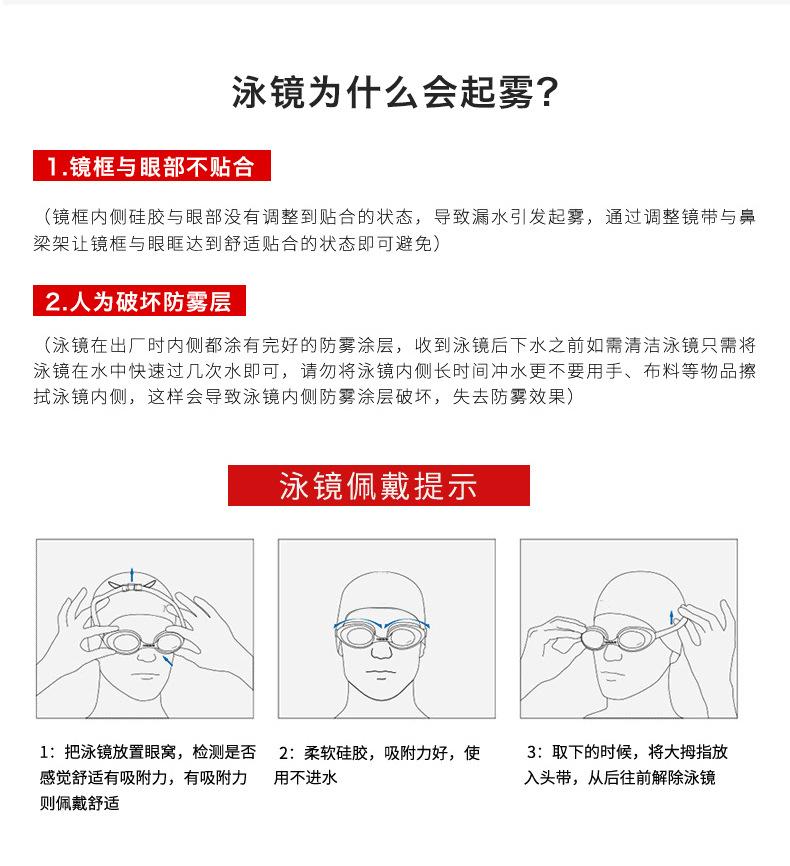 泳镜为什么会起雾?

1.镜框与眼部不贴合

（镜框内侧硅胶与眼部没有调整到贴合的状态，导致漏水引发起雾，通过调整镜带与鼻梁架让镜框与眼眶达到舒适贴合的状态即可避免）

2.人为破坏防雾层

（泳镜在出厂时内侧都涂有完好的防雾涂层，收到泳镜后下水之前如需清洁泳镜只需将泳镜在水中快速过几次水即可，请勿将泳镜内侧长时间冲水更不要用手、布料等物品擦拭泳镜内侧，这样会导致泳镜内侧防雾涂层破坏，失去防雾效果）

泳镜佩戴提示

1：把泳镜放置眼窝，检测是否感觉舒适有吸附力，有吸附力则佩戴舒适

2：柔软硅胶，吸附力好，使用不进水

3：取下的时候，将大拇指放入头带，从后往前解除泳镜