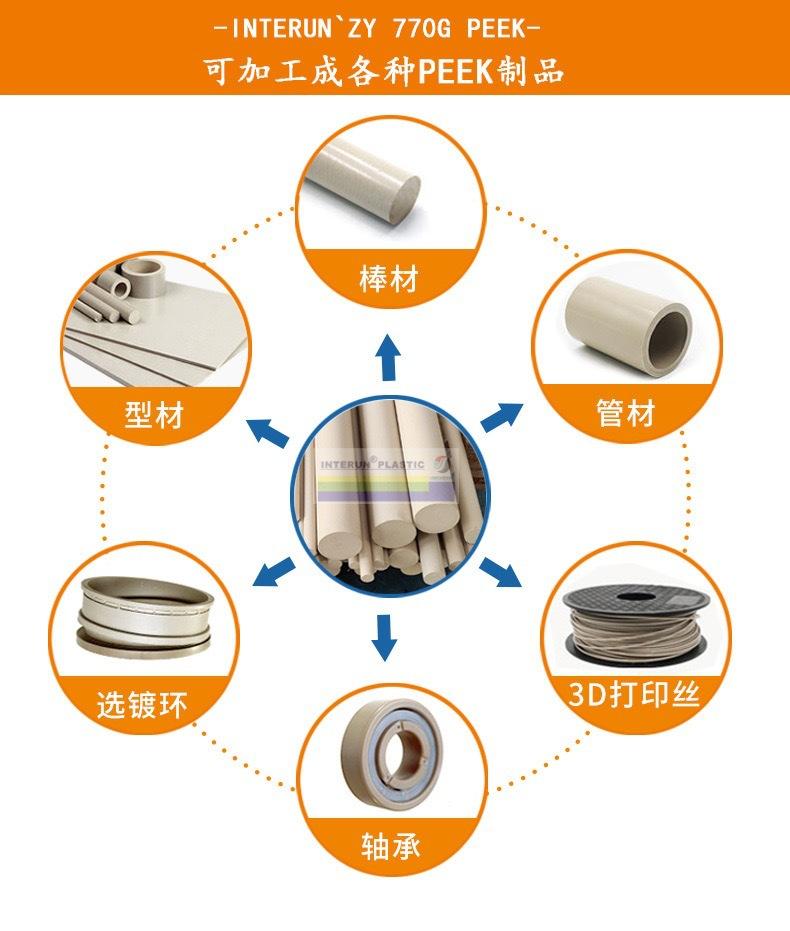 -INTERUN`ZY 770G PEEK-
可加工成各种PEEK制品

棒材

型材

管材

INTERUN PLASTIC

选镀环

3D打印丝

轴承