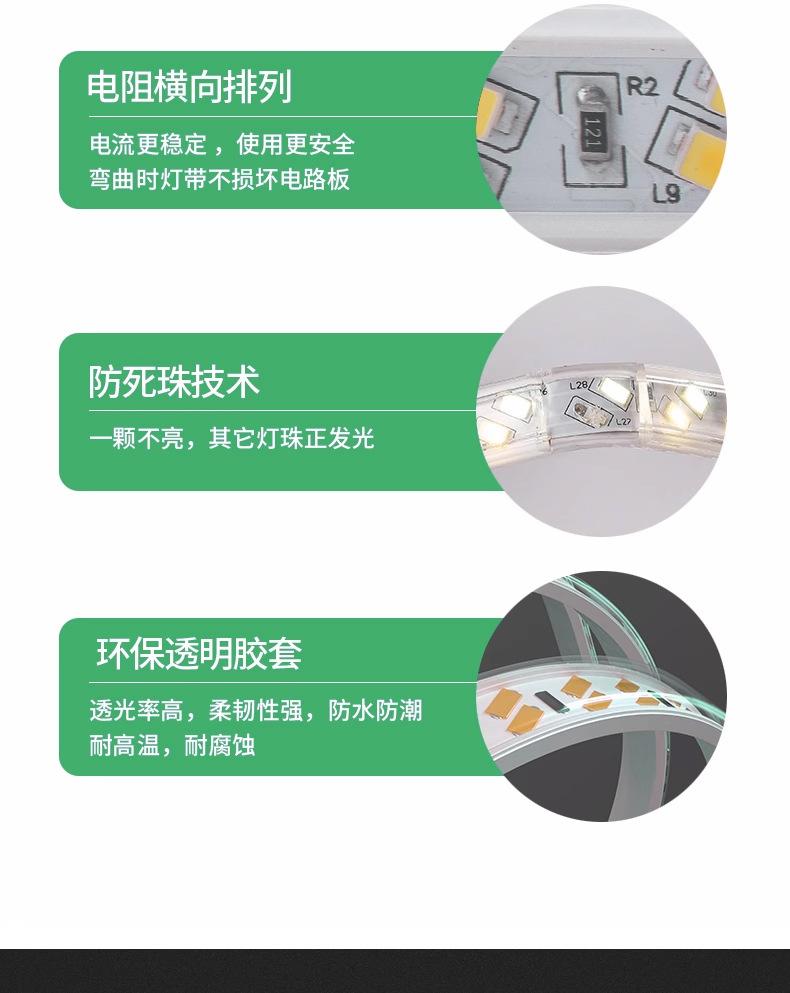 电阻横向排列

电流更稳定，使用更安全
弯曲时灯带不损坏电路板

R2
121
L9

防死珠技术

一颗不亮，其它灯珠正发光

L28
L27

环保透明胶套

透光率高，柔韧性强，防水防潮
耐高温，耐腐蚀