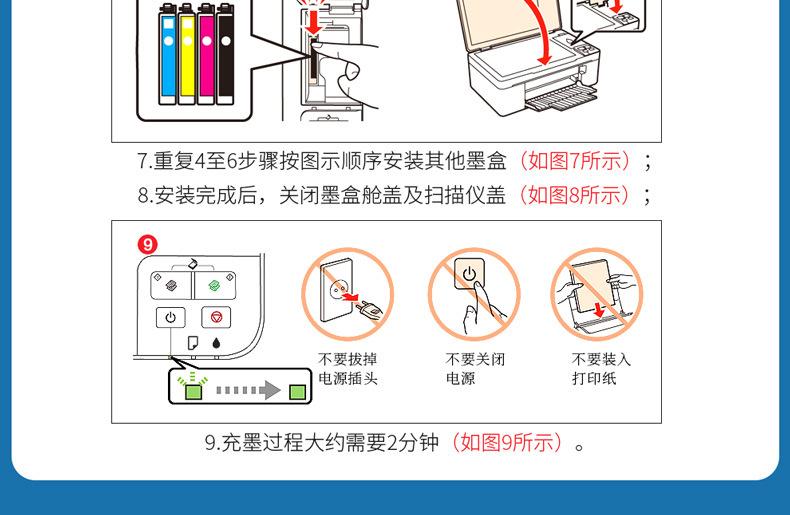 7.重复4至6步骤按图示顺序安装其他墨盒（如图7所示）；

8.安装完成后，关闭墨盒舱盖及扫描仪盖（如图8所示）；

9

不要拔掉电源插头

不要关闭电源

不要装入打印纸

9.充墨过程大约需要2分钟（如图9所示）。