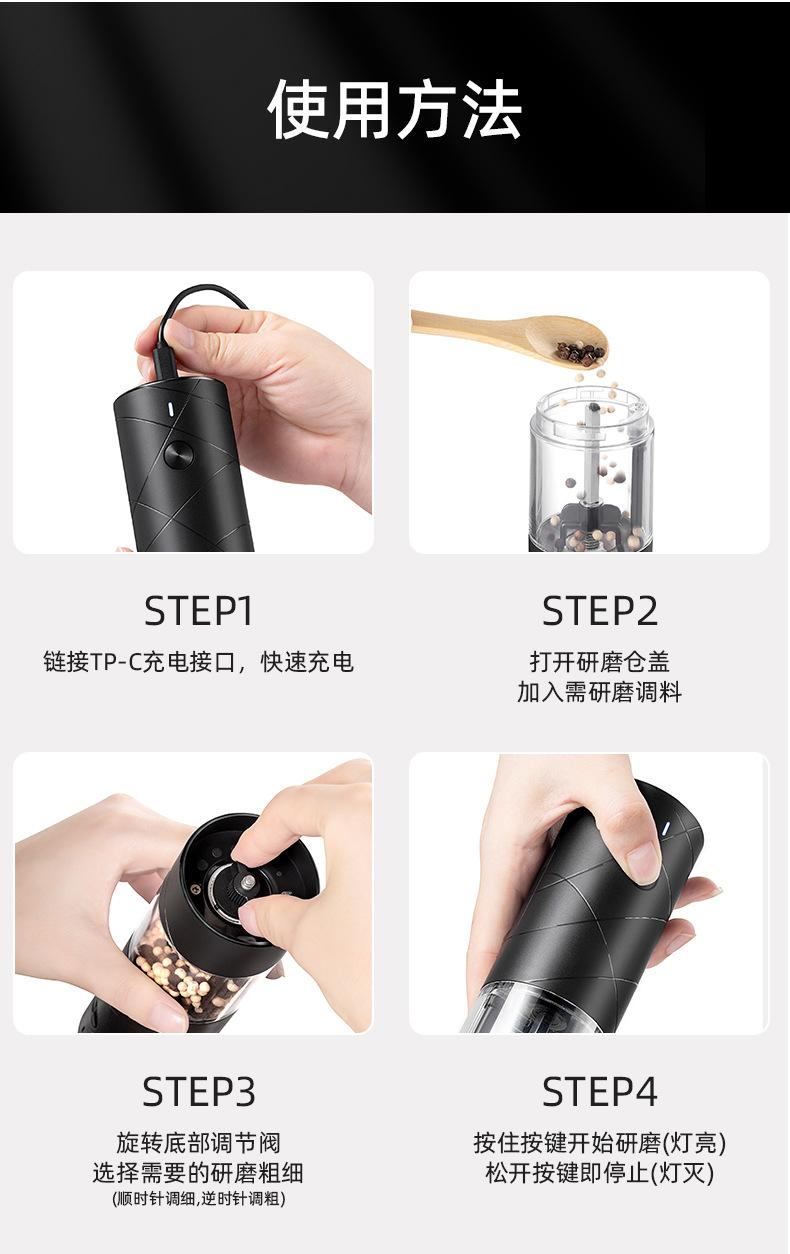 使用方法

STEP1
链接TP-C充电接口，快速充电

STEP2
打开研磨仓盖
加入需研磨调料

STEP3
旋转底部调节阀
选择需要的研磨粗细
(顺时针调细,逆时针调粗)

STEP4
按住按键开始研磨(灯亮)
松开按键即停止(灯灭)