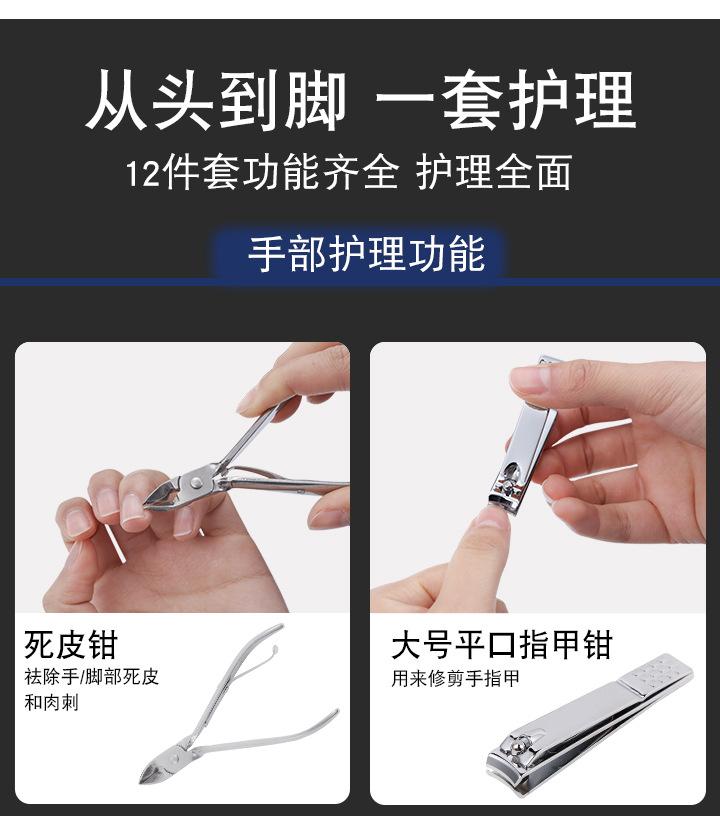 从头到脚 一套护理

12件套功能齐全 护理全面

手部护理功能

死皮钳
祛除手/脚部死皮和肉刺

大号平口指甲钳
用来修剪手指甲