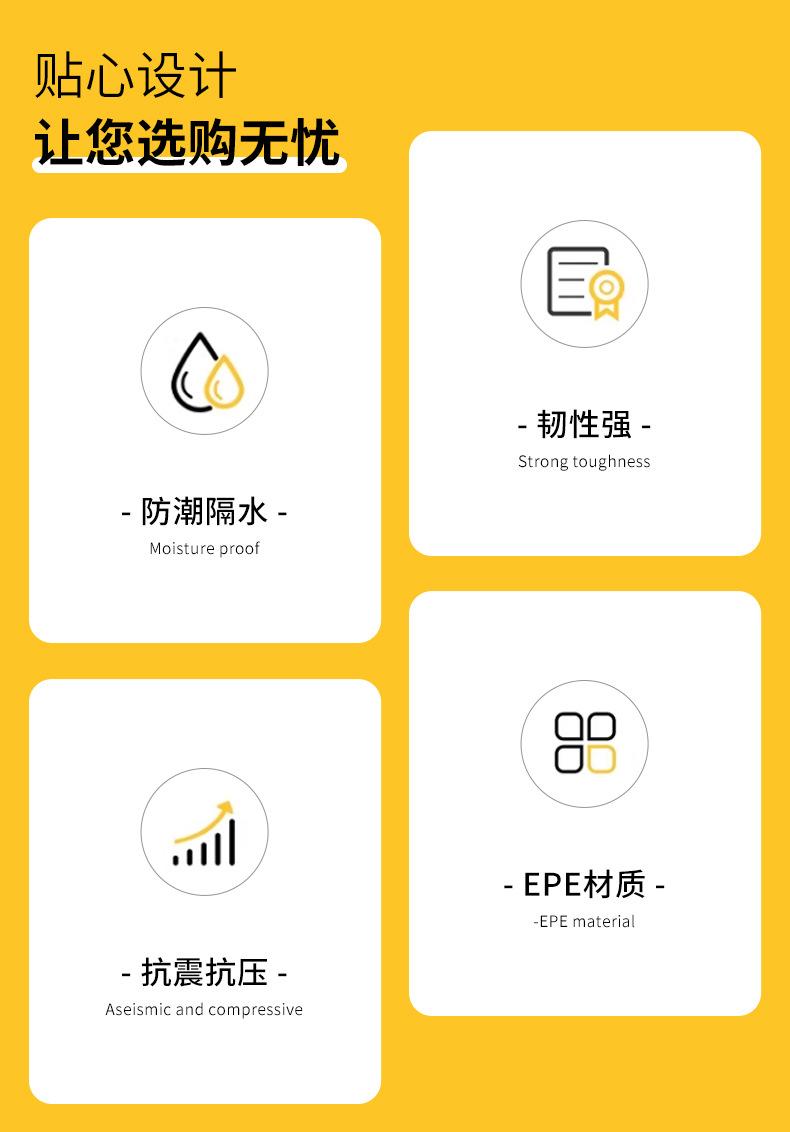 贴心设计
让您选购无忧

- 防潮隔水 -
Moisture proof

- 抗震抗压 -
Aseismic and compressive

- 韧性强 -
Strong toughness

- EPE材质 -
-EPE material