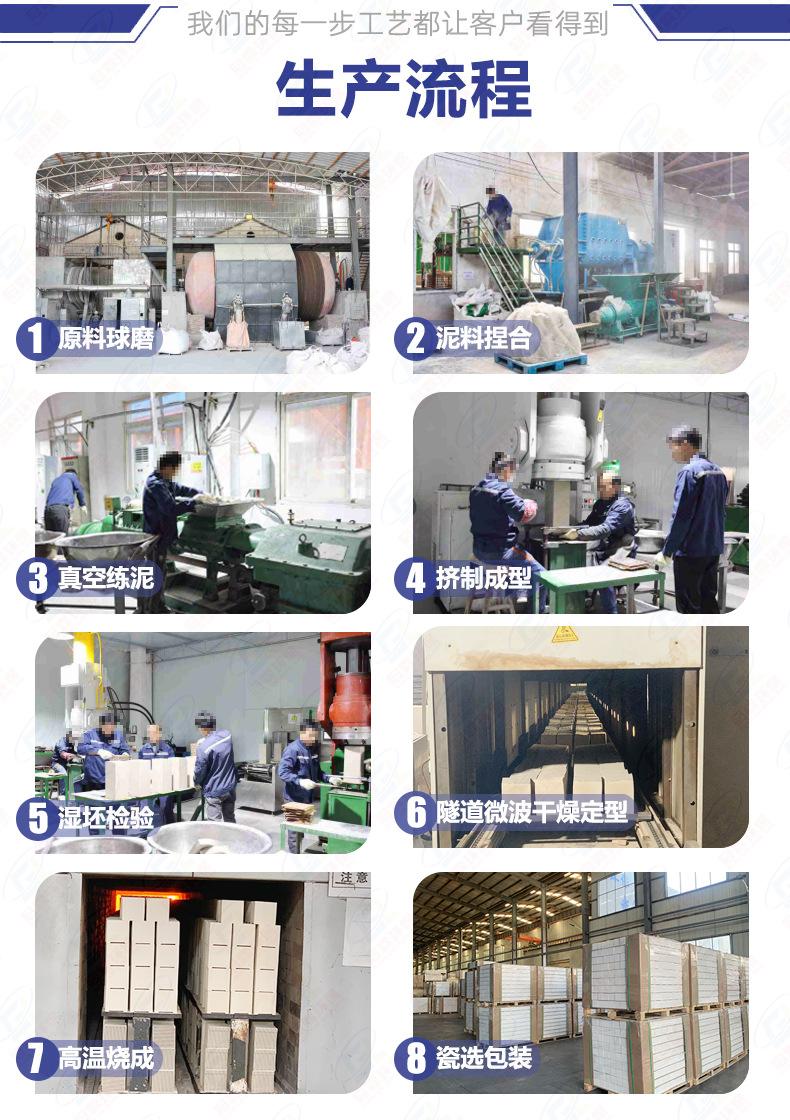 我们的每一步工艺都让客户看得到

生产流程

1 原料球磨

2 泥料捏合

3 真空练泥

4 挤制成型

5 湿坯检验

6 隧道微波干燥定型

注意

7 高温烧成

8 瓷选包装