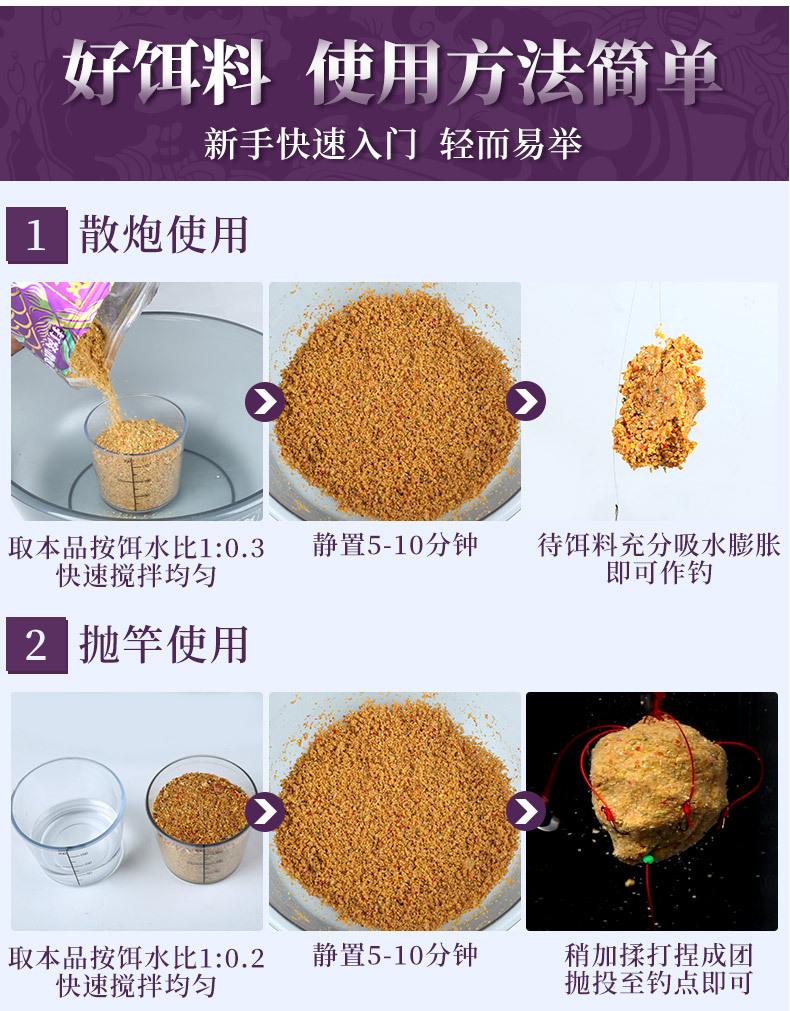 好饵料 使用方法简单
新手快速入门 轻而易举

1 散炮使用

取本品按饵水比1:0.3 快速搅拌均匀

静置5-10分钟

待饵料充分吸水膨胀 即可作钓

2 抛竿使用

取本品按饵水比1:0.2 快速搅拌均匀

静置5-10分钟

稍加揉打捏成团 抛投至钓点即可