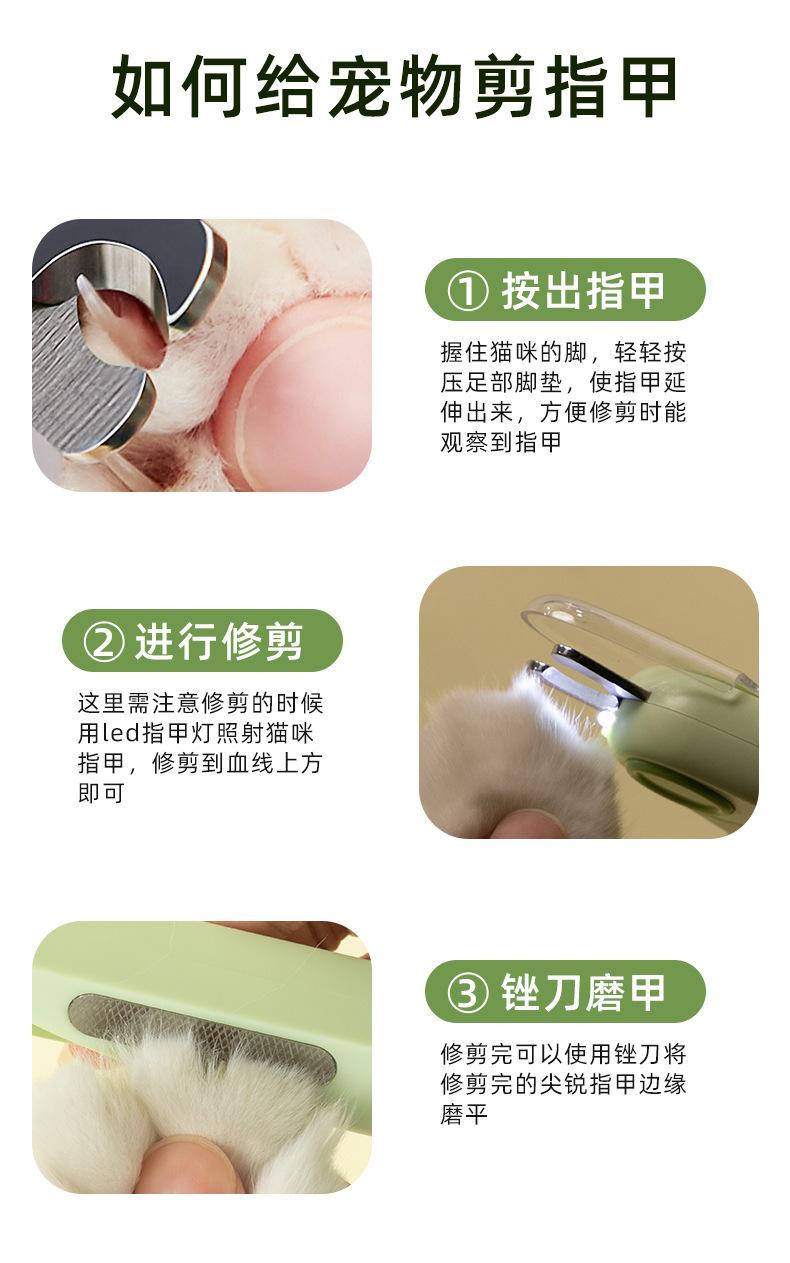 如何给宠物剪指甲

① 按出指甲

握住猫咪的脚，轻轻按压足部脚垫，使指甲延伸出来，方便修剪时能观察到指甲

② 进行修剪

这里需注意修剪的时候用led指甲灯照射猫咪指甲，修剪到血线上方即可

③ 锉刀磨甲

修剪完可以使用锉刀将修剪完的尖锐指甲边缘磨平