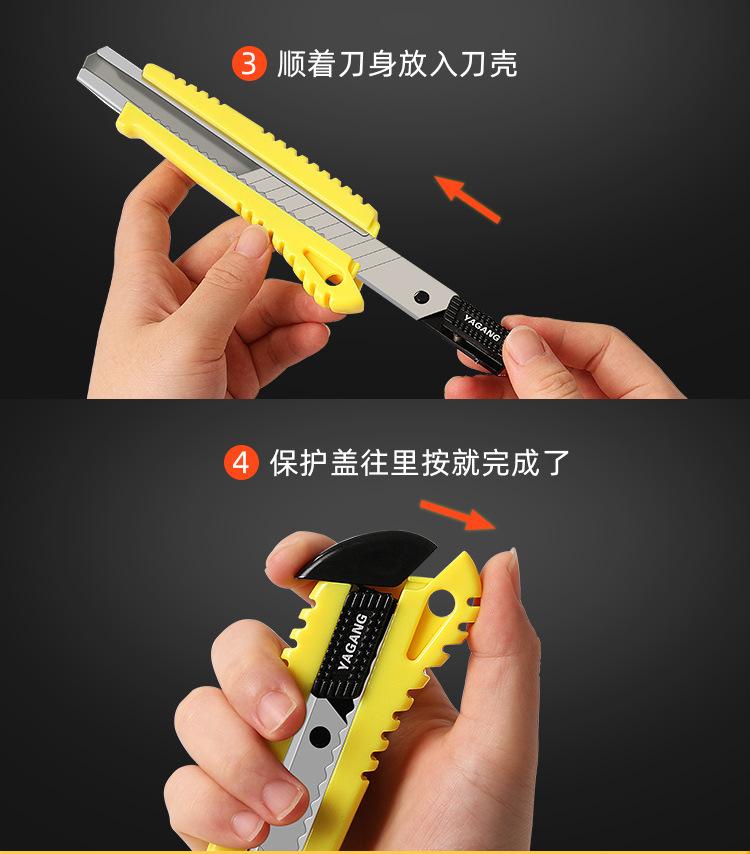 3 顺着刀身放入刀壳

YAGANG

4 保护盖往里按就完成了

YAGANG