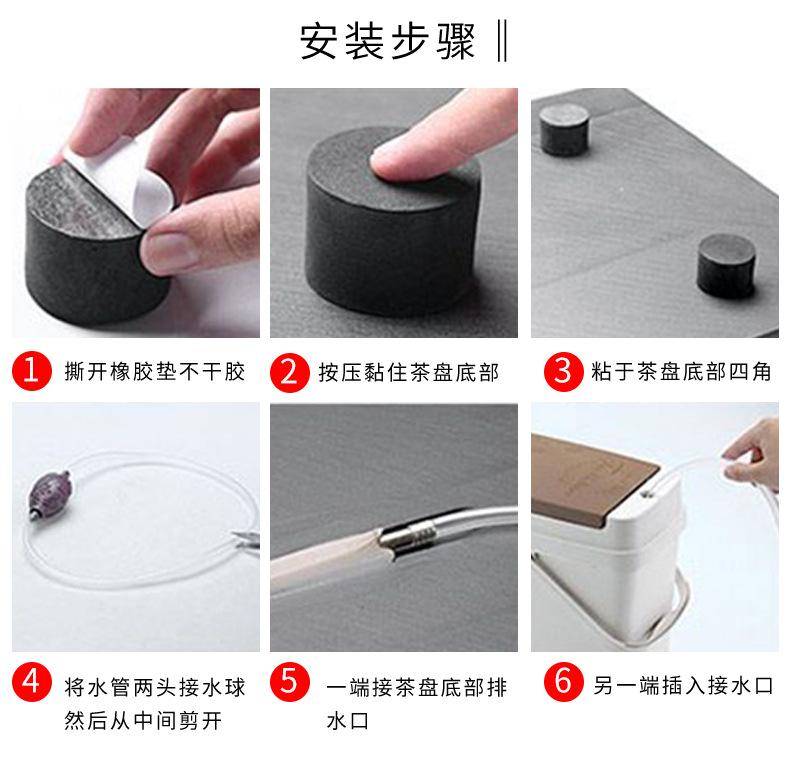 安装步骤 ‖

1 撕开橡胶垫不干胶

2 按压黏住茶盘底部

3 粘于茶盘底部四角

4 将水管两头接水球然后从中间剪开

5 一端接茶盘底部排水口

6 另一端插入接水口