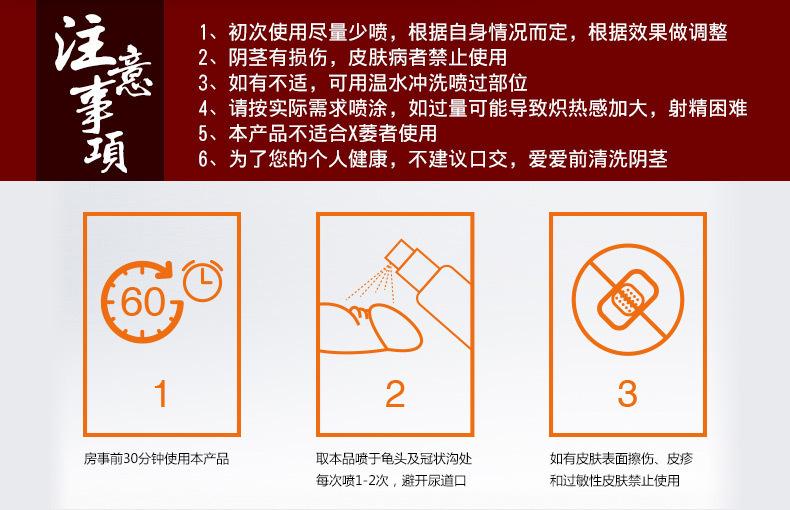 注意事項

1、初次使用尽量少喷，根据自身情况而定，根据效果做调整
2、阴茎有损伤，皮肤病者禁止使用
3、如有不适，可用温水冲洗喷过部位
4、请按实际需求喷涂，如过量可能导致炽热感加大，射精困难
5、本产品不适合X萎者使用
6、为了您的个人健康，不建议口交，爱爱前清洗阴茎

60

1

房事前30分钟使用本产品

2

取本品喷于龟头及冠状沟处
每次喷1-2次，避开尿道口

3

如有皮肤表面擦伤、皮疹
和过敏性皮肤禁止使用