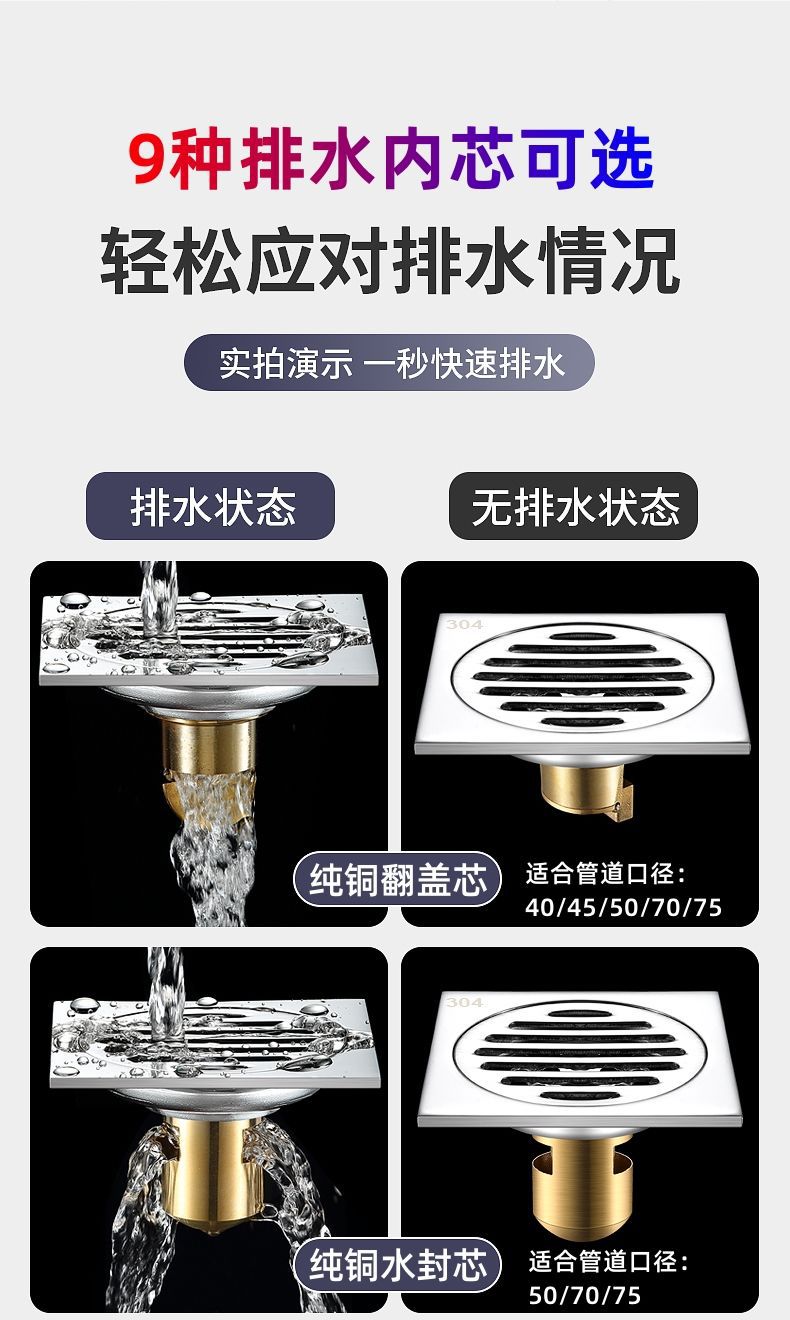 9种排水内芯可选
轻松应对排水情况

实拍演示 一秒快速排水

排水状态

无排水状态

304

纯铜翻盖芯

适合管道口径：
40/45/50/70/75

304

纯铜水封芯

适合管道口径：
50/70/75