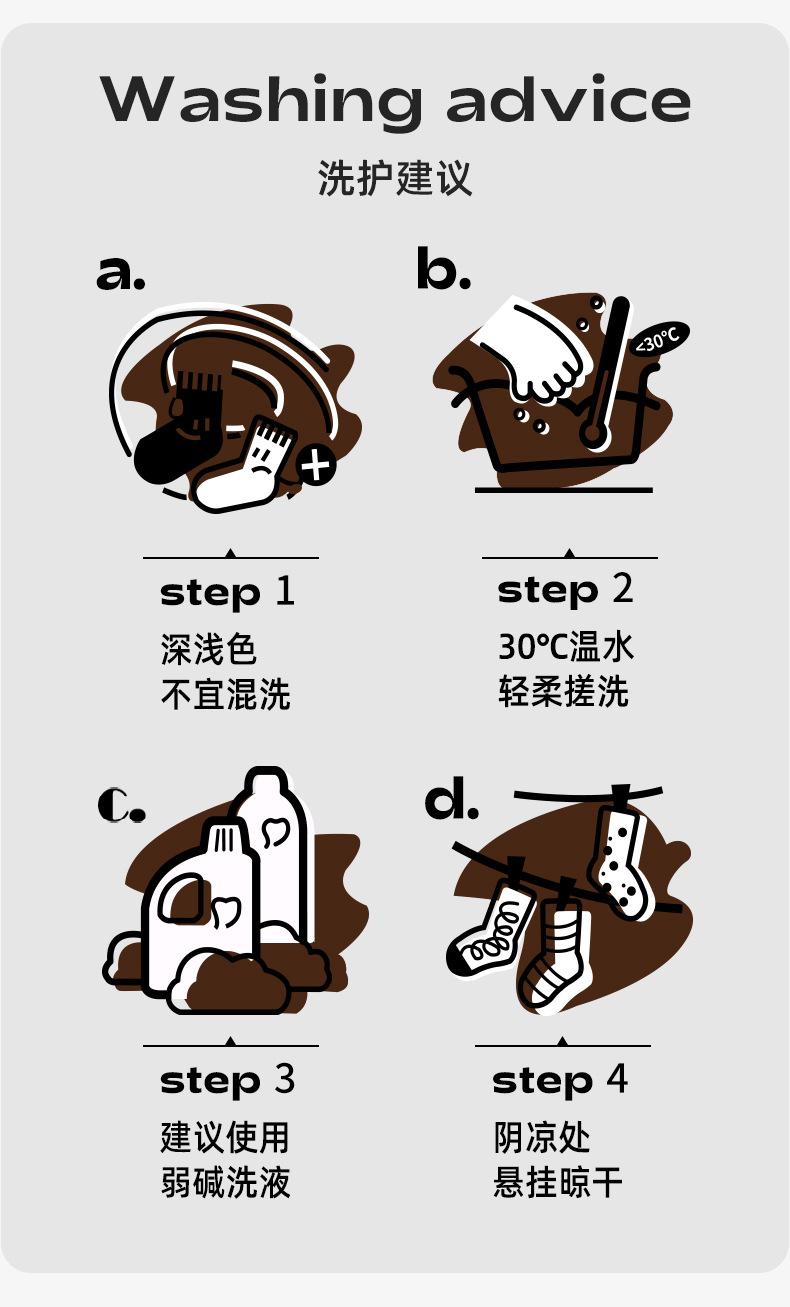 Washing advice
洗护建议

a.

step 1
深浅色
不宜混洗

b.
<30°C

step 2
30℃温水
轻柔搓洗

c.

step 3
建议使用
弱碱洗液

d.

step 4
阴凉处
悬挂晾干