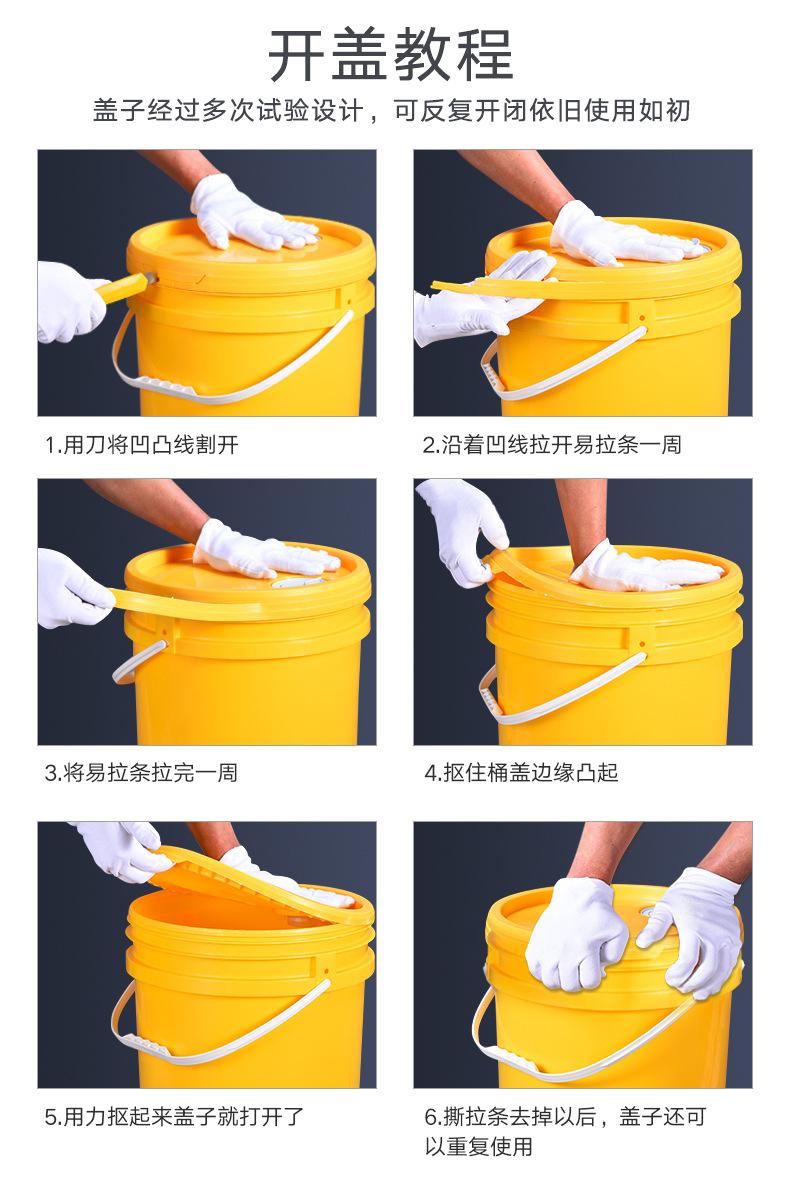 开盖教程

盖子经过多次试验设计，可反复开闭依旧使用如初

1.用刀将凹凸线割开

2.沿着凹线拉开易拉条一周

3.将易拉条拉完一周

4.抠住桶盖边缘凸起

5.用力抠起来盖子就打开了

6.撕拉条去掉以后，盖子还可以重复使用