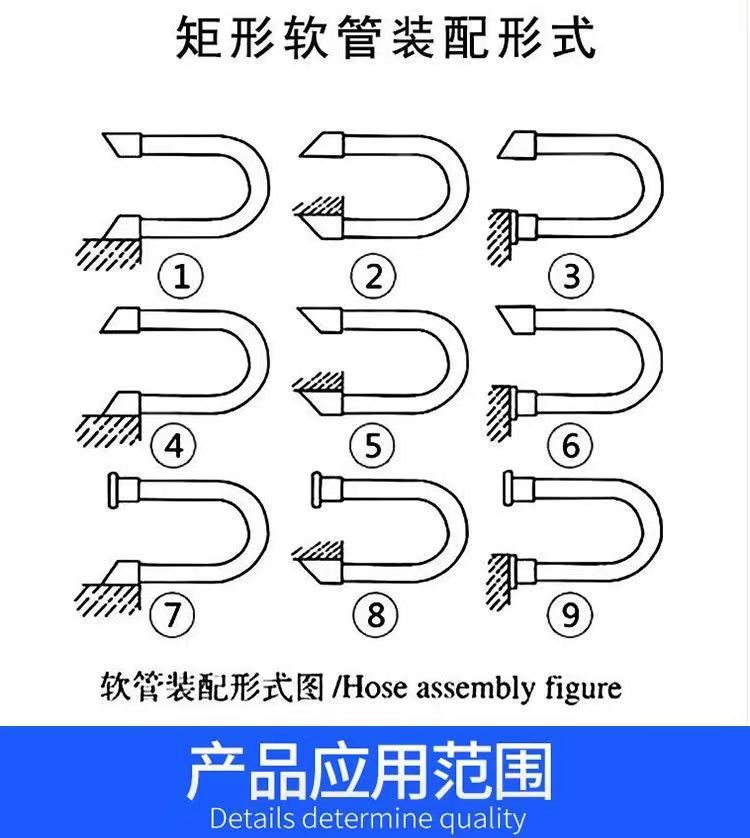 矩形软管装配形式

①
②
③
④
⑤
⑥
⑦
⑧
⑨

软管装配形式图 /Hose assembly figure

产品应用范围
Details determine quality