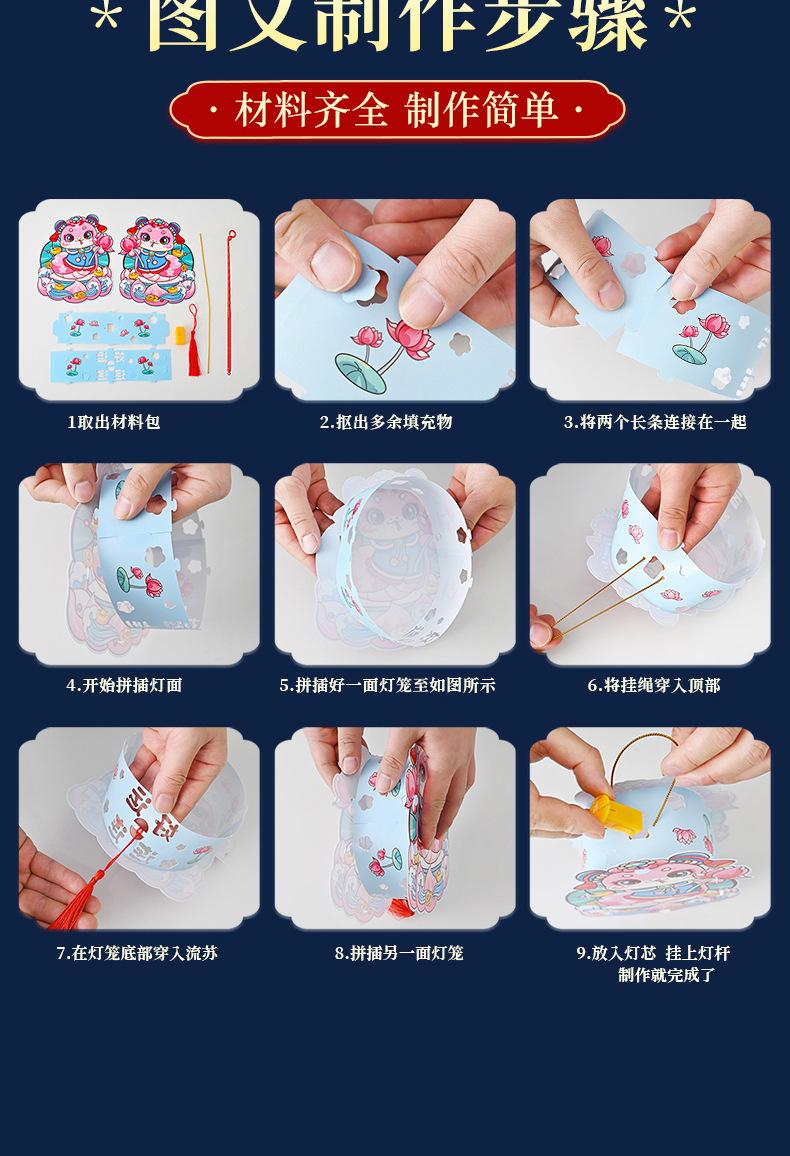 *图文制作步骤*

· 材料齐全 制作简单 ·

1取出材料包

2.抠出多余填充物

3.将两个长条连接在一起

4.开始拼插灯面

5.拼插好一面灯笼至如图所示

6.将挂绳穿入顶部

7.在灯笼底部穿入流苏

8.拼插另一面灯笼

9.放入灯芯 挂上灯杆
制作就完成了