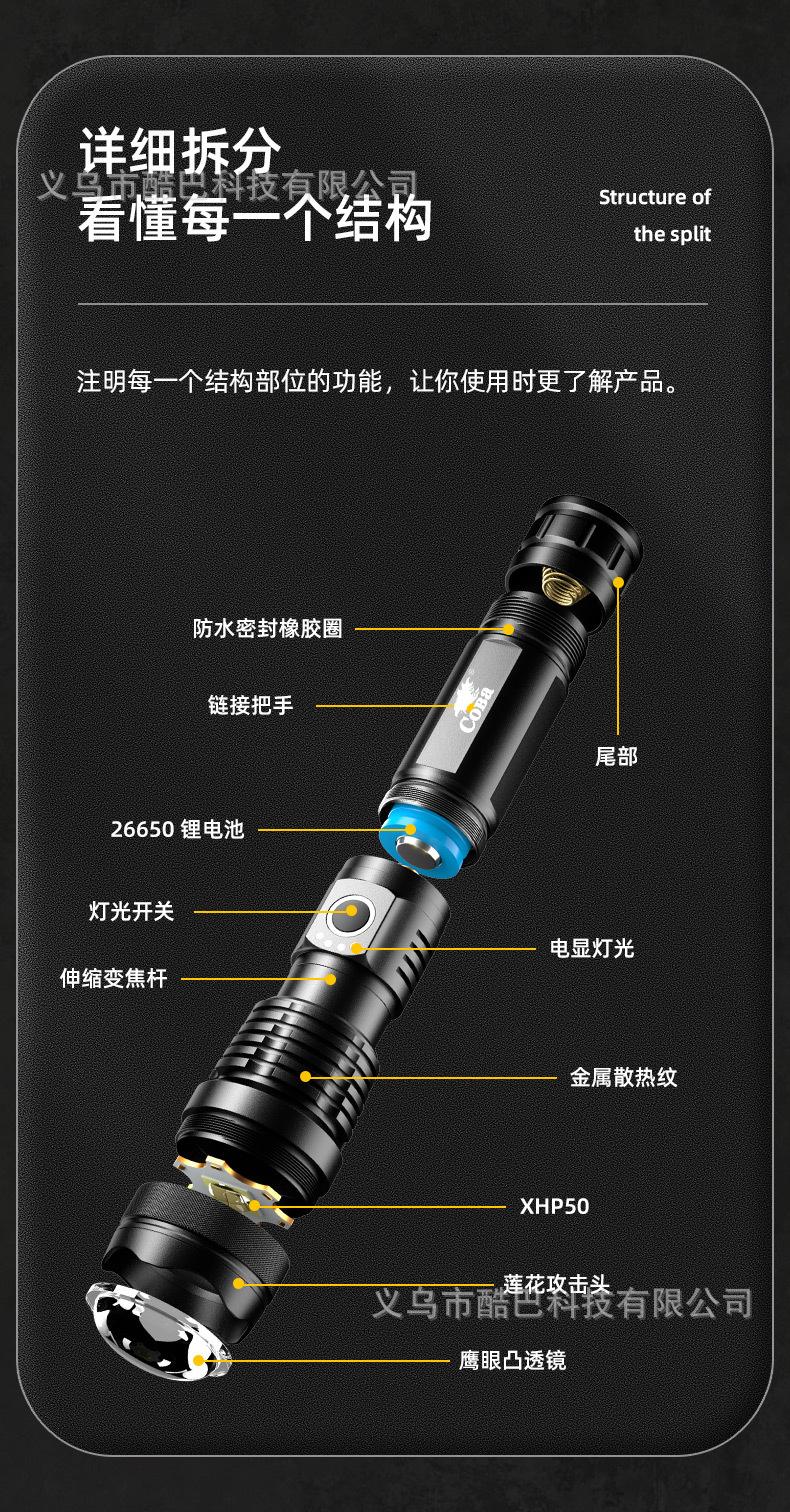 详细拆分
看懂每一个结构

义乌市酷巴科技有限公司

Structure of the split

注明每一个结构部位的功能，让你使用时更了解产品。

防水密封橡胶圈

链接把手

COBA

尾部

26650 锂电池

灯光开关

电显灯光

伸缩变焦杆

金属散热纹

XHP50

莲花攻击头

义乌市酷巴科技有限公司

鹰眼凸透镜