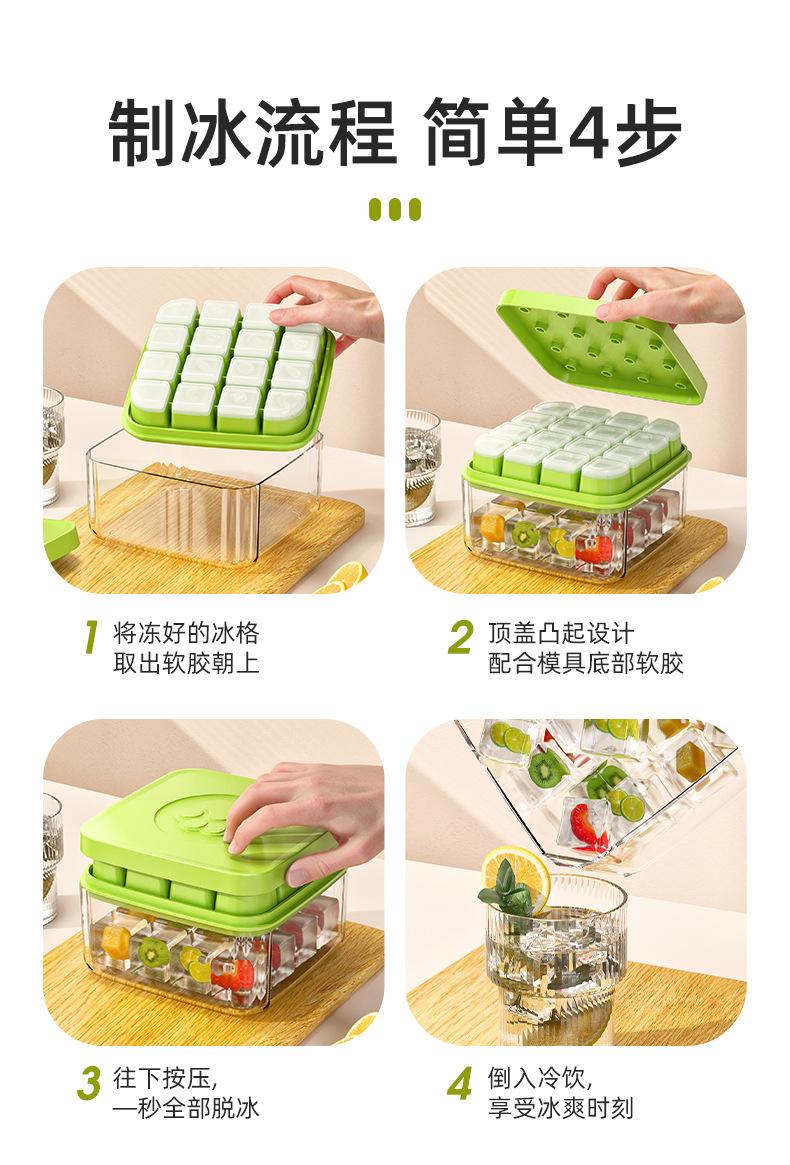 制冰流程 简单4步

1 将冻好的冰格
取出软胶朝上

2 顶盖凸起设计
配合模具底部软胶

3 往下按压，
一秒全部脱冰

4 倒入冷饮，
享受冰爽时刻