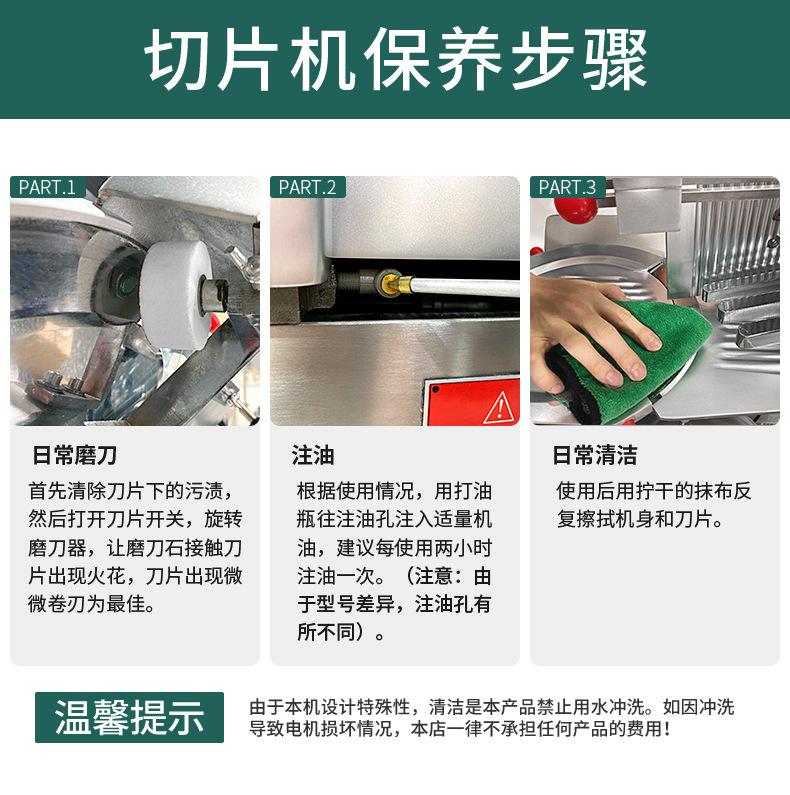 切片机保养步骤

PART.1

日常磨刀

首先清除刀片下的污渍，然后打开刀片开关，旋转磨刀器，让磨刀石接触刀片出现火花，刀片出现微微卷刃为最佳。

PART.2

注油

根据使用情况，用打油瓶往注油孔注入适量机油，建议每使用两小时注油一次。（注意：由于型号差异，注油孔有所不同）。

PART.3

日常清洁

使用后用拧干的抹布反复擦拭机身和刀片。

温馨提示

由于本机设计特殊性，清洁是本产品禁止用水冲洗。如因冲洗导致电机损坏情况，本店一律不承担任何产品的费用！