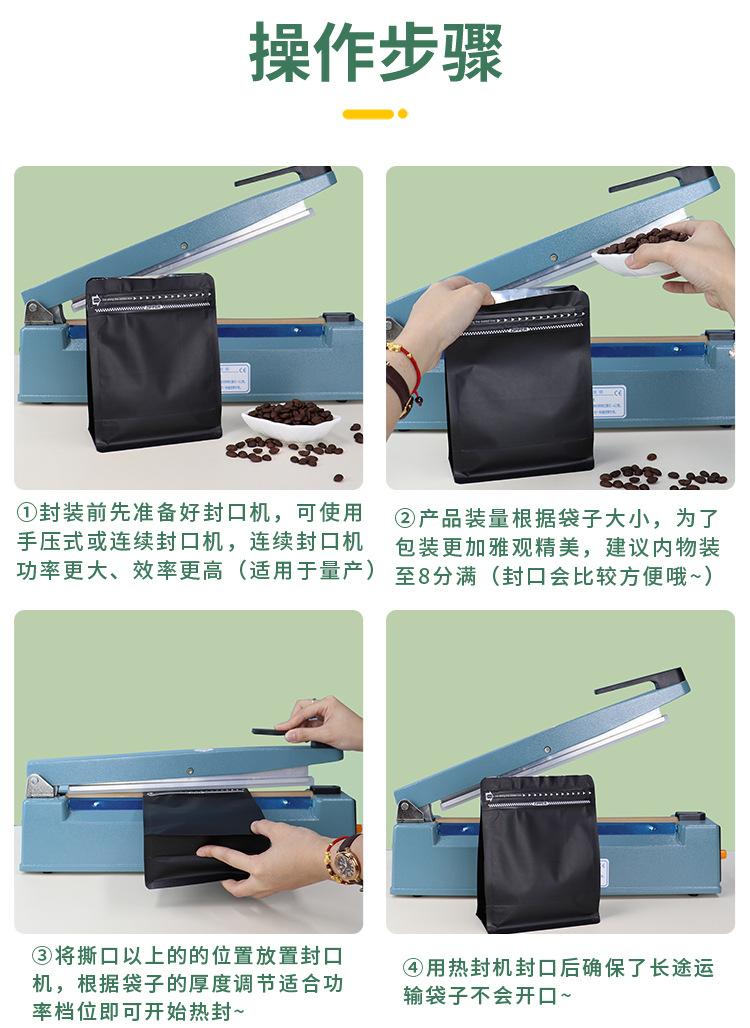 操作步骤

①封装前先准备好封口机，可使用手压式或连续封口机，连续封口机功率更大、效率更高（适用于量产）

②产品装量根据袋子大小，为了包装更加雅观精美，建议内物装至8分满（封口会比较方便哦~）

③将撕口以上的的位置放置封口机，根据袋子的厚度调节适合功率档位即可开始热封~

④用热封机封口后确保了长途运输袋子不会开口~