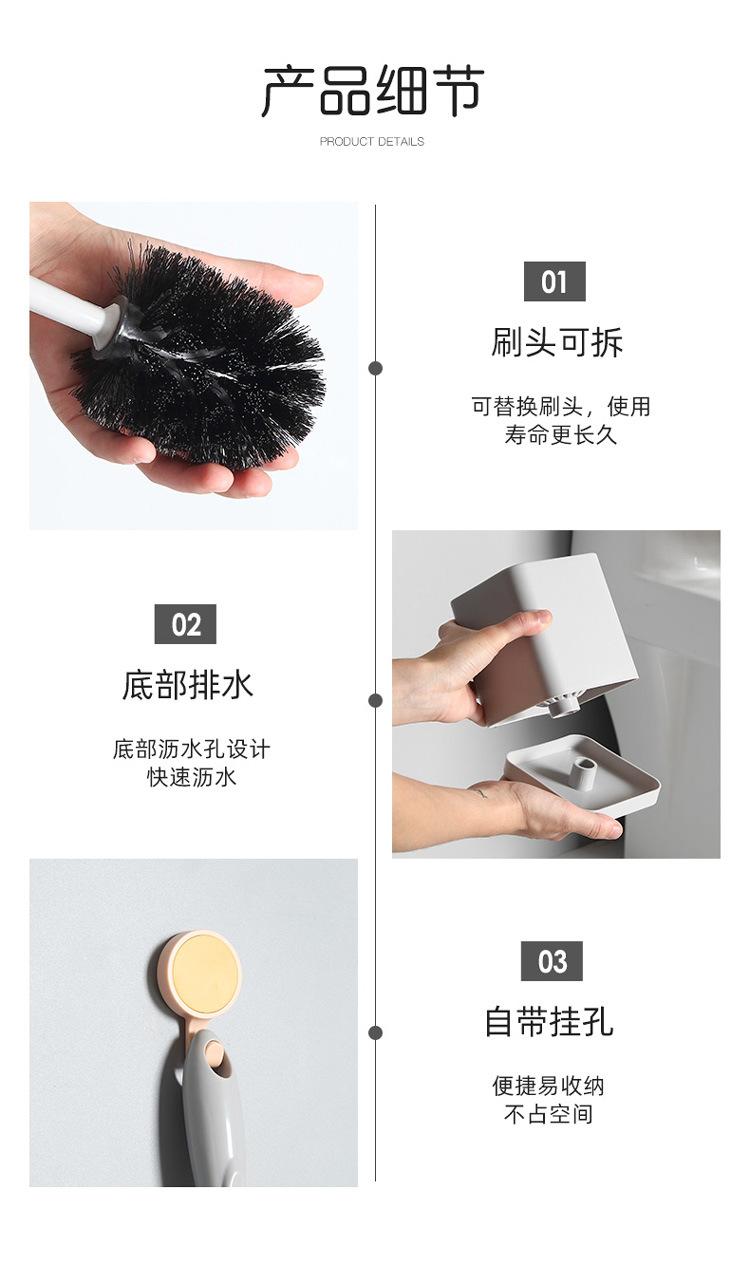 产品细节
PRODUCT DETAILS

01
刷头可拆
可替换刷头，使用寿命更长久

02
底部排水
底部沥水孔设计
快速沥水

03
自带挂孔
便捷易收纳
不占空间