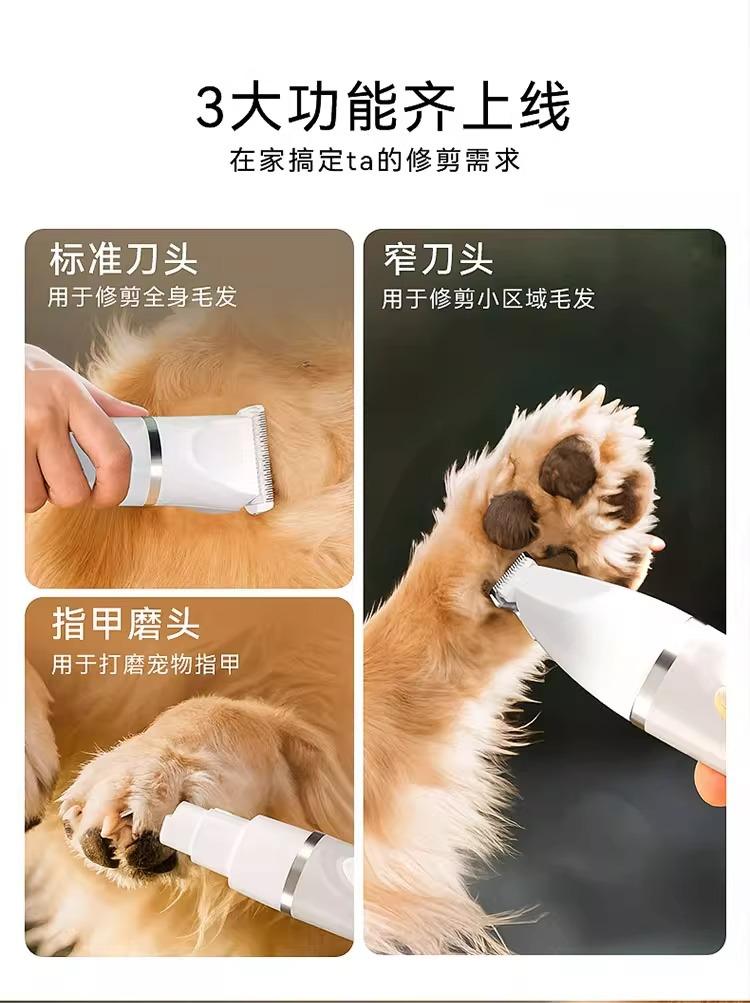 3大功能齐上线
在家搞定ta的修剪需求

标准刀头
用于修剪全身毛发

指甲磨头
用于打磨宠物指甲

窄刀头
用于修剪小区域毛发