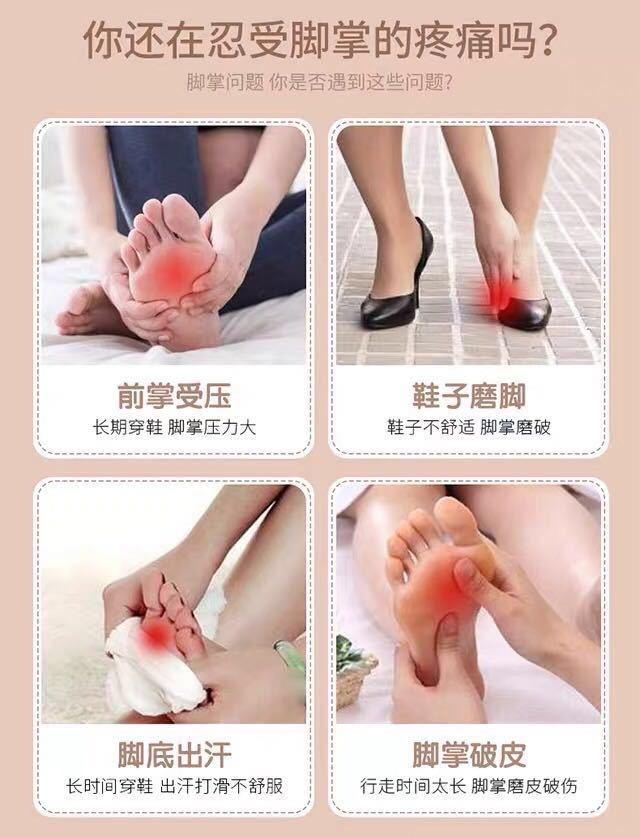 你还在忍受脚掌的疼痛吗？

脚掌问题 你是否遇到这些问题？

前掌受压

长期穿鞋 脚掌压力大

鞋子磨脚

鞋子不舒适 脚掌磨破

脚底出汗

长时间穿鞋 出汗打滑不舒服

脚掌破皮

行走时间太长 脚掌磨皮破伤