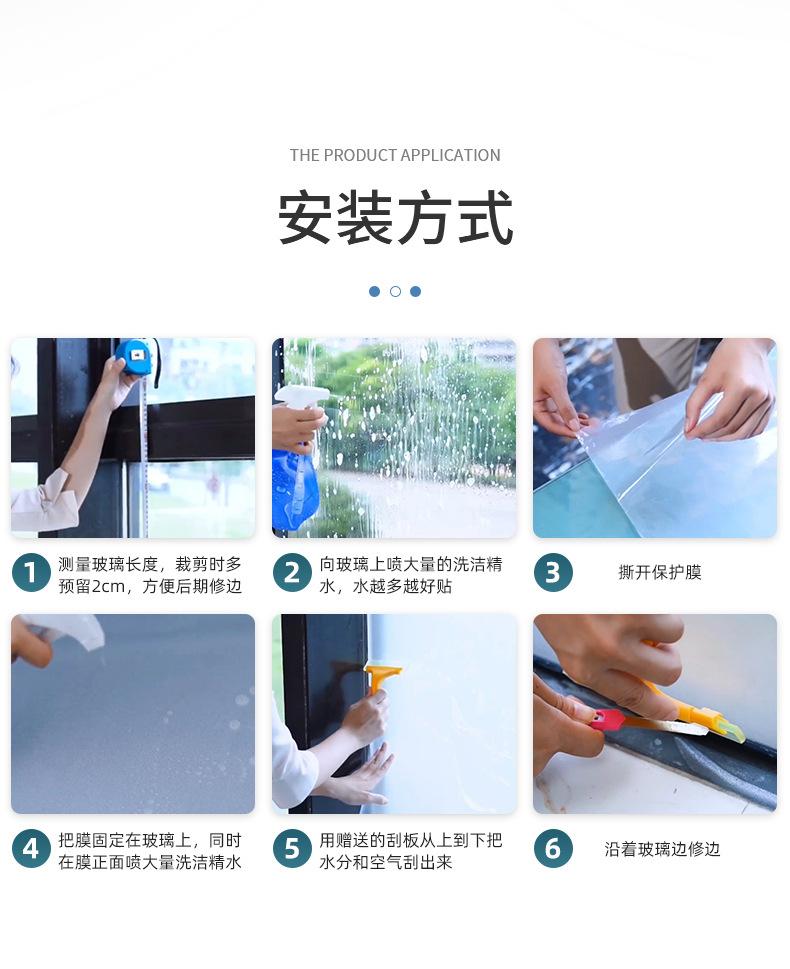 THE PRODUCT APPLICATION

安装方式

1 测量玻璃长度，裁剪时多预留2cm，方便后期修边

2 向玻璃上喷大量的洗洁精水，水越多越好贴

3 撕开保护膜

4 把膜固定在玻璃上，同时在膜正面喷大量洗洁精水

5 用赠送的刮板从上到下把水分和空气刮出来

6 沿着玻璃边修边