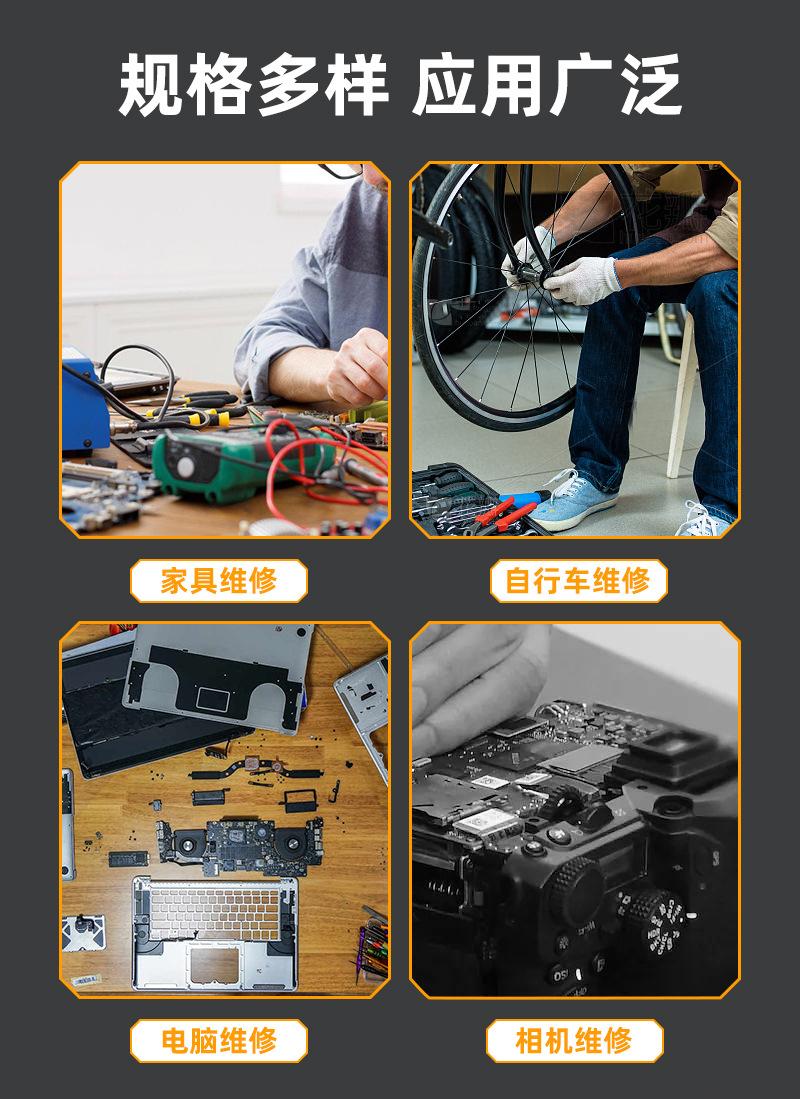 规格多样 应用广泛

家具维修

自行车维修

电脑维修

相机维修