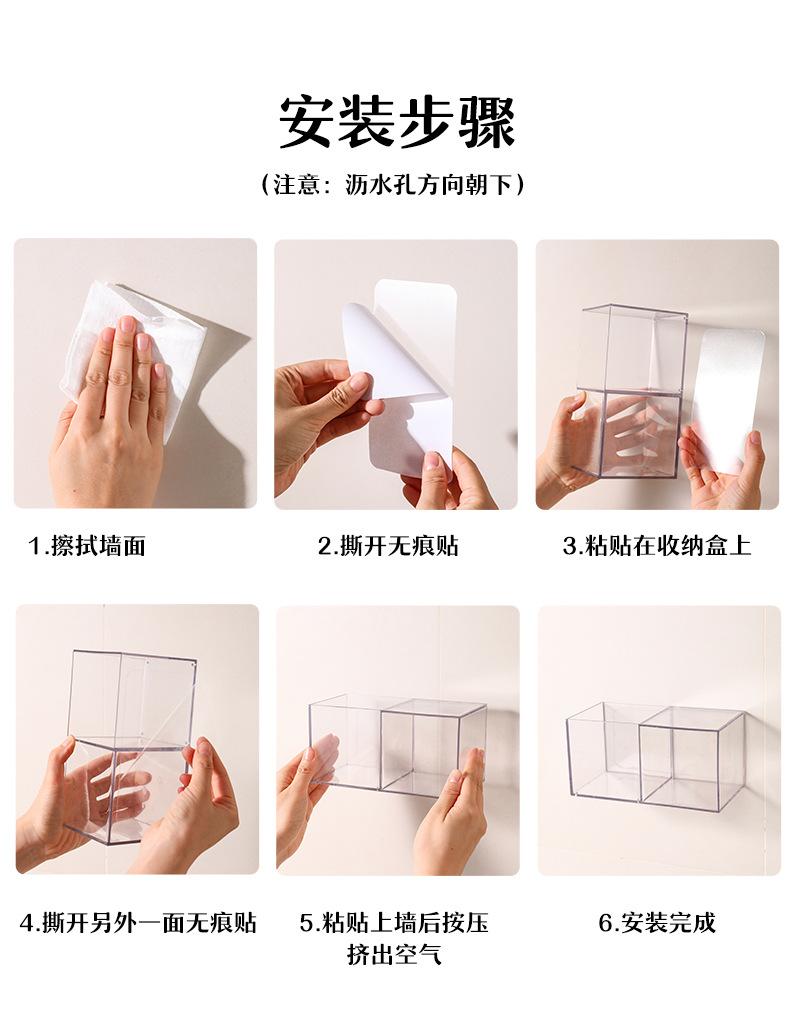 安装步骤

（注意：沥水孔方向朝下）

1.擦拭墙面

2.撕开无痕贴

3.粘贴在收纳盒上

4.撕开另外一面无痕贴

5.粘贴上墙后按压挤出空气

6.安装完成