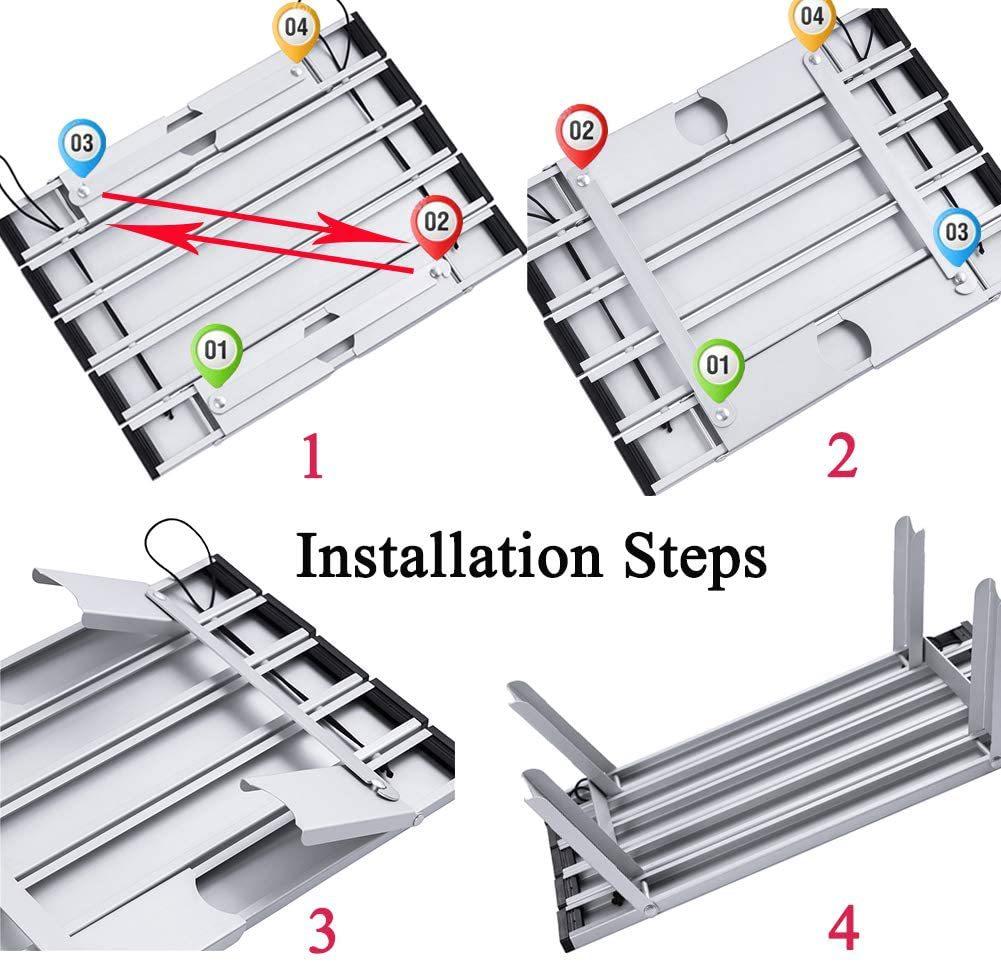 04

03

02

01

1

04

02

03

01

2

Installation Steps

3

4