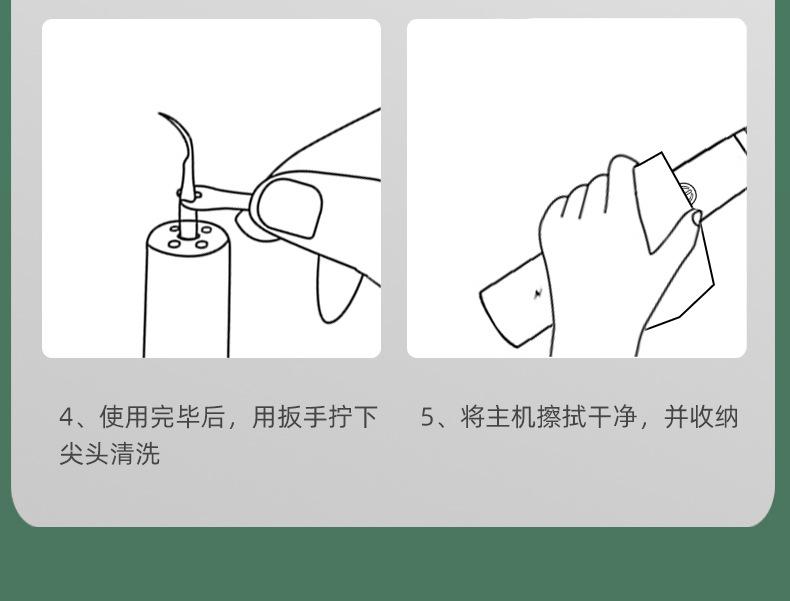 4、使用完毕后，用扳手拧下尖头清洗

5、将主机擦拭干净，并收纳