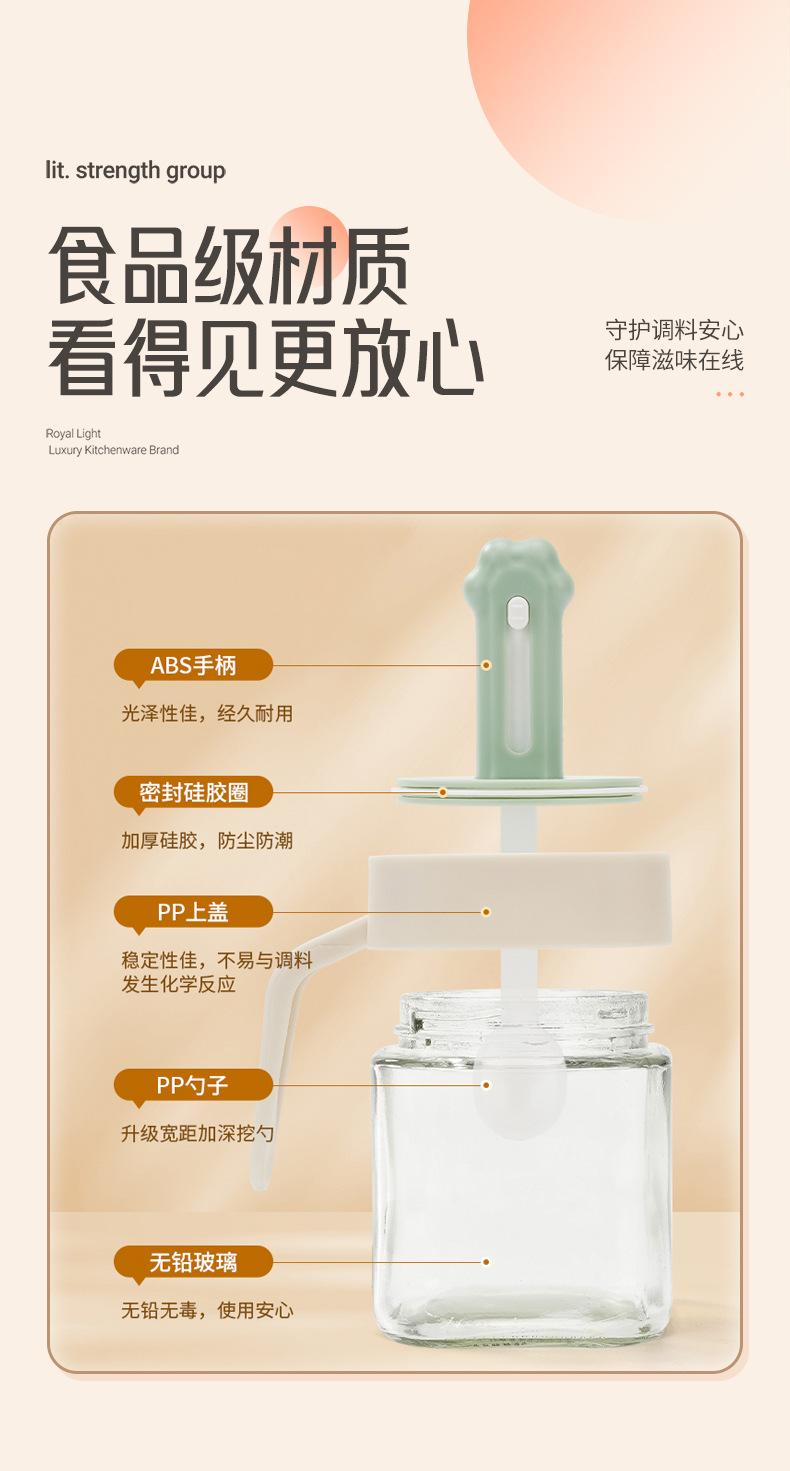 lit. strength group

食品级材质
看得见更放心

守护调料安心
保障滋味在线

Royal Light
Luxury Kitchenware Brand

ABS手柄
光泽性佳，经久耐用

密封硅胶圈
加厚硅胶，防尘防潮

PP上盖
稳定性佳，不易与调料发生化学反应

PP勺子
升级宽距加深挖勺

无铅玻璃
无铅无毒，使用安心