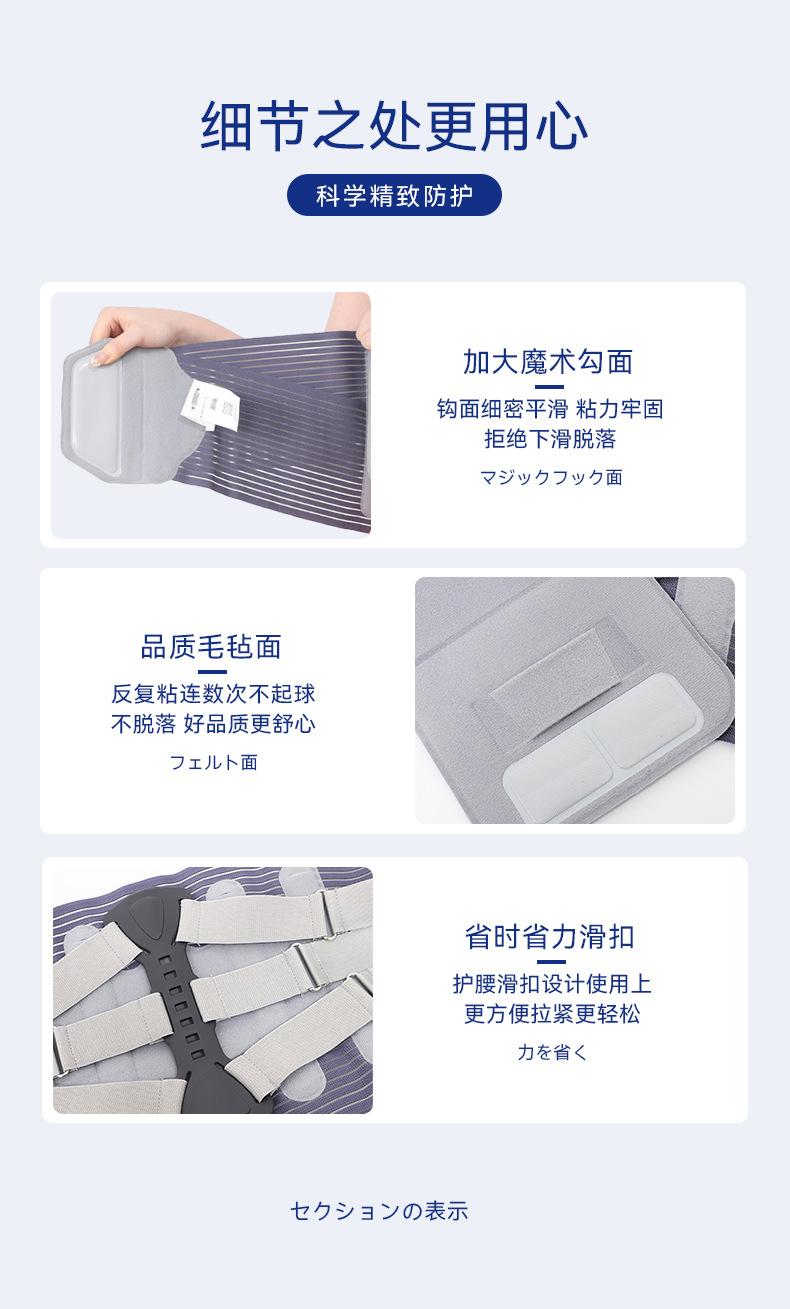 细节之处更用心

科学精致防护

加大魔术勾面

钩面细密平滑 粘力牢固
拒绝下滑脱落

マジックフック面

品质毛毡面

反复粘连数次不起球
不脱落 好品质更舒心

フェルト面

省时省力滑扣

护腰滑扣设计使用上
更方便拉紧更轻松

力を省く

セクションの表示