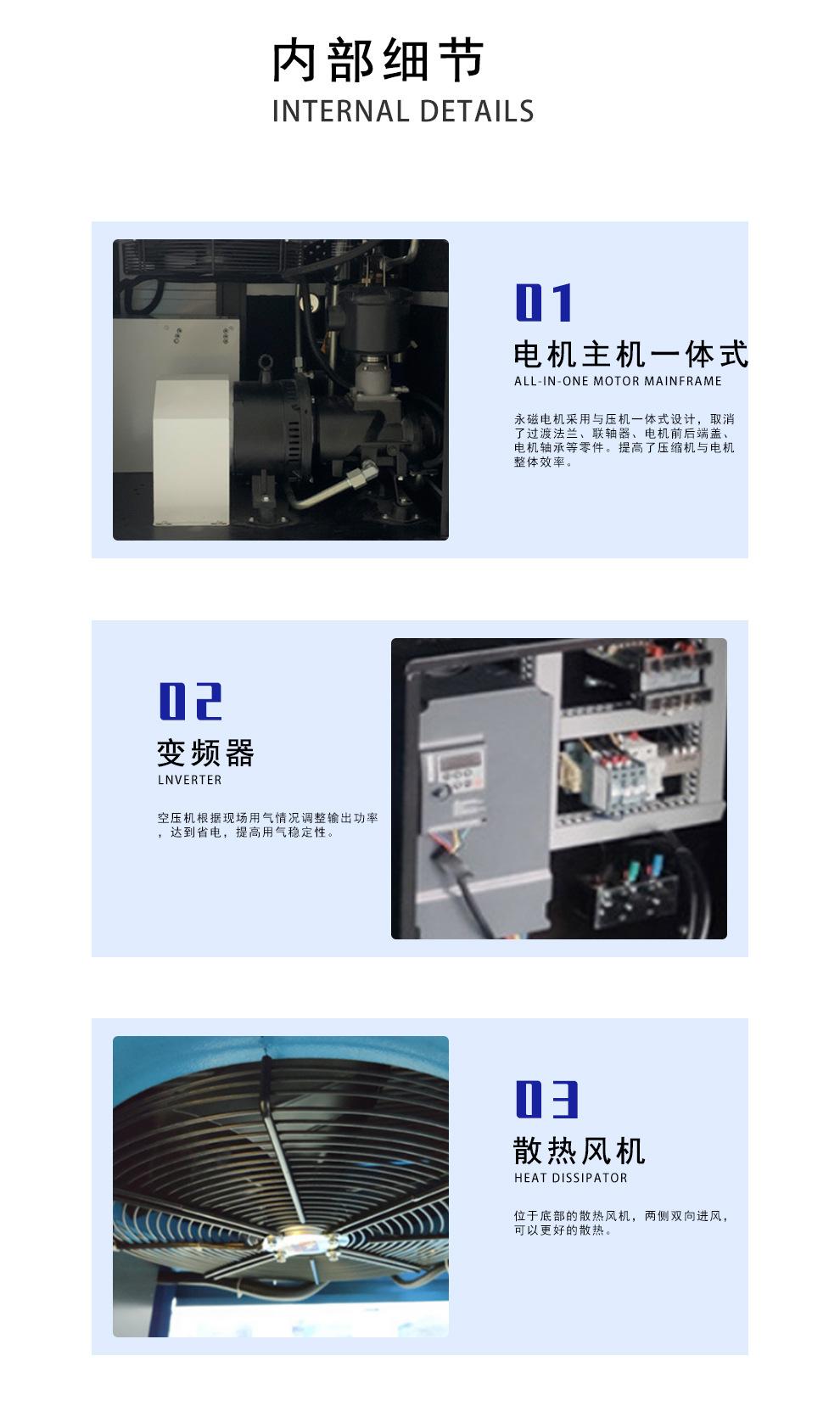 内部细节
INTERNAL DETAILS

01
电机主机一体式
ALL-IN-ONE MOTOR MAINFRAME

永磁电机采用与压机一体式设计，取消了过渡法兰、联轴器、电机前后端盖、电机轴承等零件。提高了压缩机与电机整体效率。

02
变频器
LNVERTER

空压机根据现场用气情况调整输出功率，达到省电，提高用气稳定性。

03
散热风机
HEAT DISSIPATOR

位于底部的散热风机，两侧双向进风，可以更好的散热。