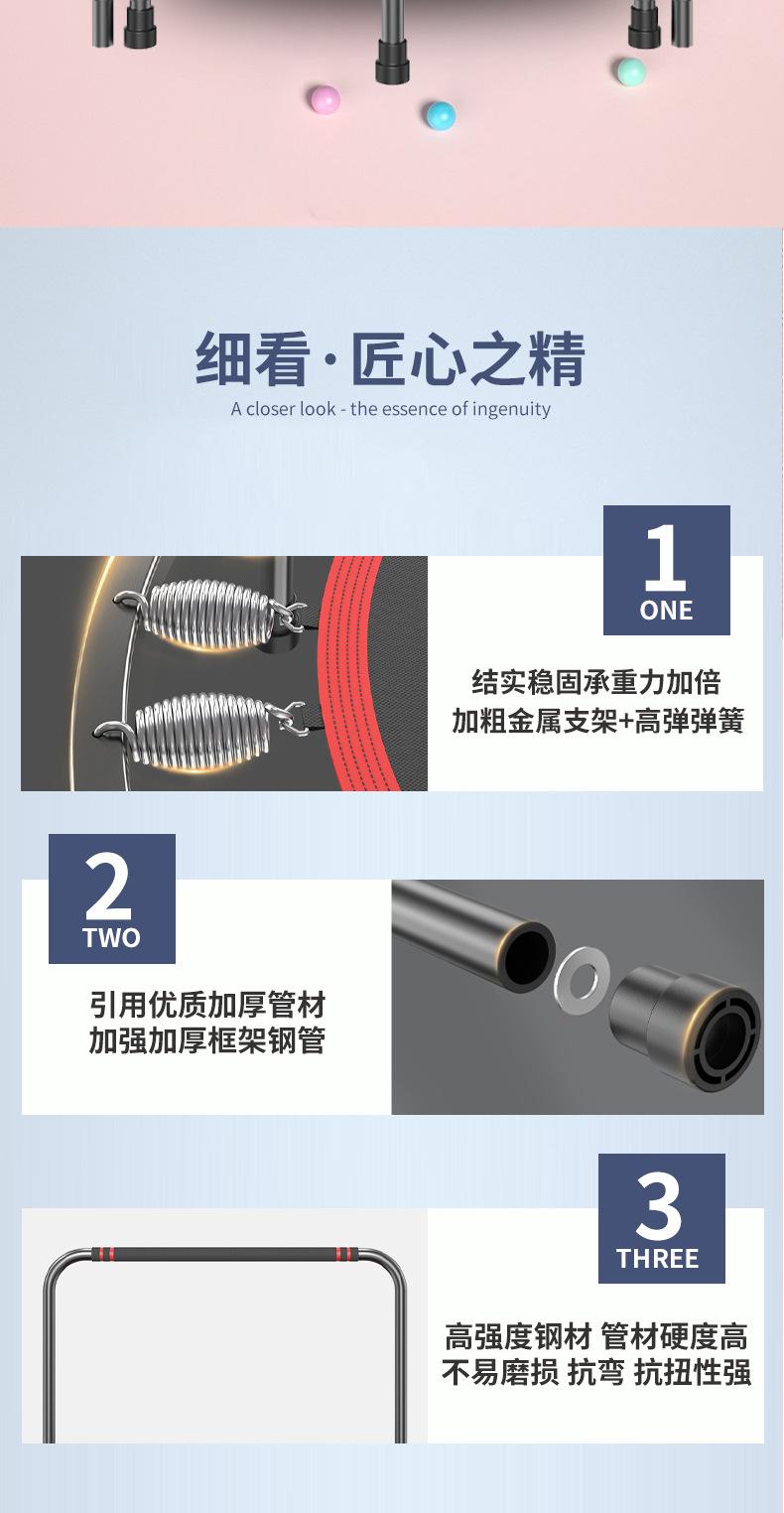 细看·匠心之精
A closer look - the essence of ingenuity

1
ONE

结实稳固承重力加倍
加粗金属支架+高弹弹簧

2
TWO

引用优质加厚管材
加强加厚框架钢管

3
THREE

高强度钢材 管材硬度高
不易磨损 抗弯 抗扭性强