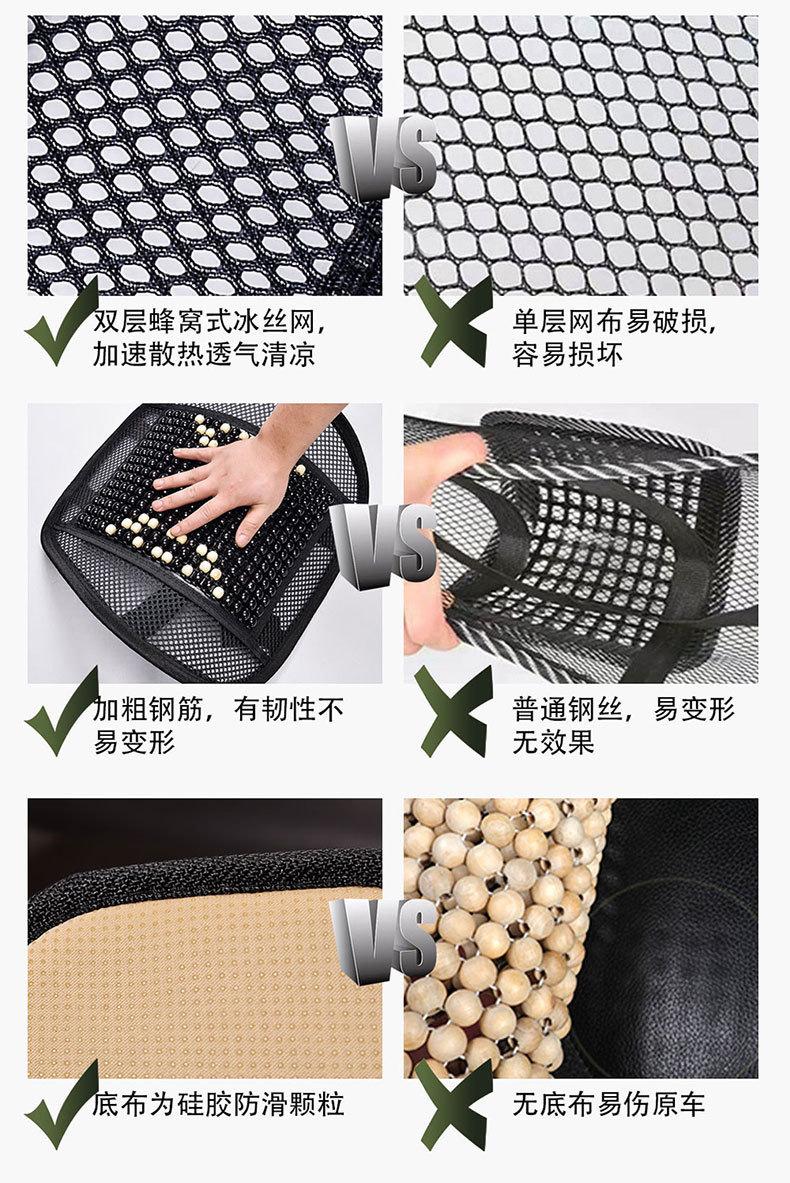 VS

双层蜂窝式冰丝网，加速散热透气清凉

单层网布易破损，容易损坏

VS

加粗钢筋，有韧性不易变形

普通钢丝，易变形无效果

VS

底布为硅胶防滑颗粒

无底布易伤原车