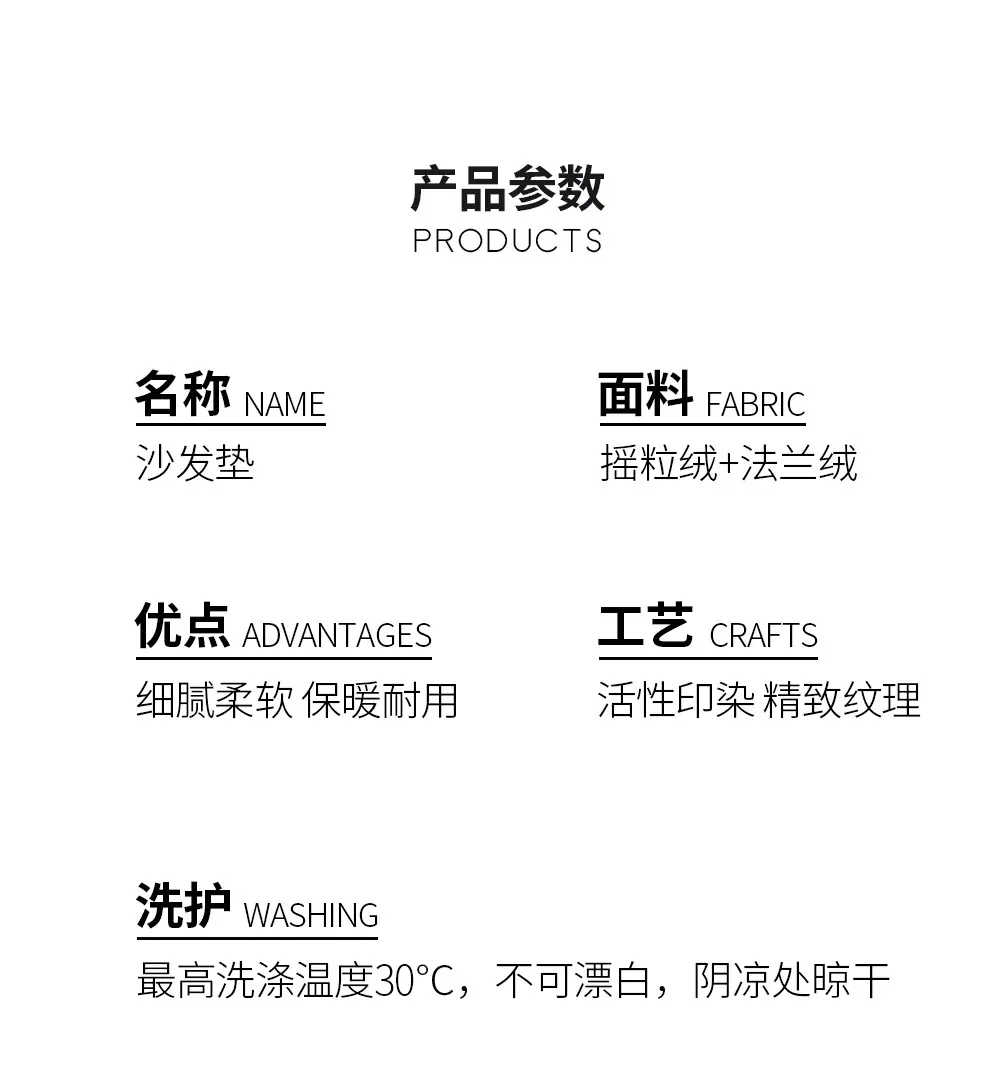 产品参数
PRODUCTS

名称 NAME
沙发垫

面料 FABRIC
摇粒绒+法兰绒

优点 ADVANTAGES
细腻柔软 保暖耐用

工艺 CRAFTS
活性印染 精致纹理

洗护 WASHING
最高洗涤温度30°C，不可漂白，阴凉处晾干