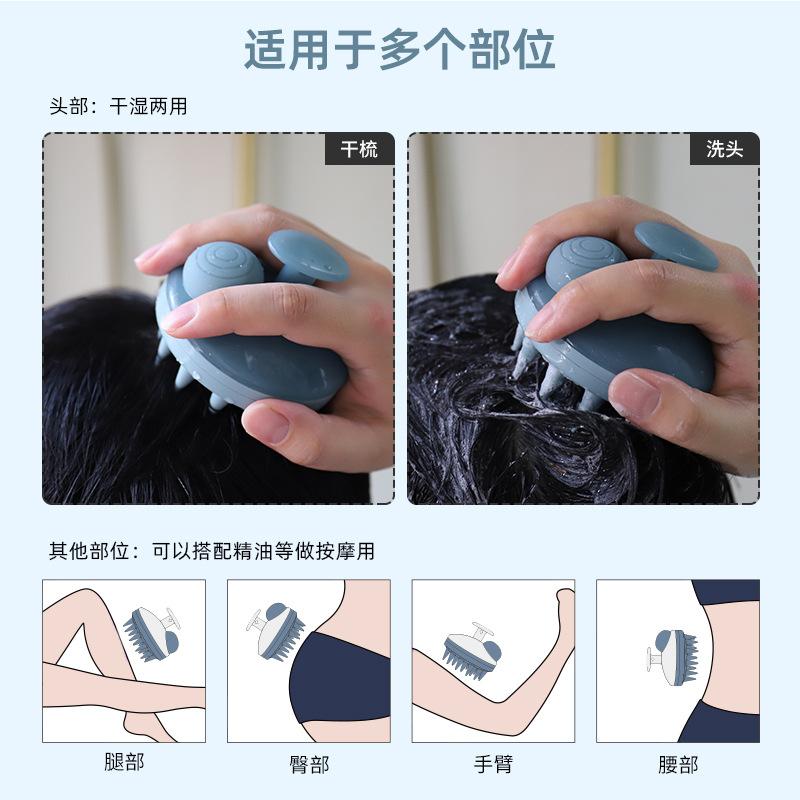 适用于多个部位

头部：干湿两用

干梳

洗头

其他部位：可以搭配精油等做按摩用

腿部

臀部

手臂

腰部