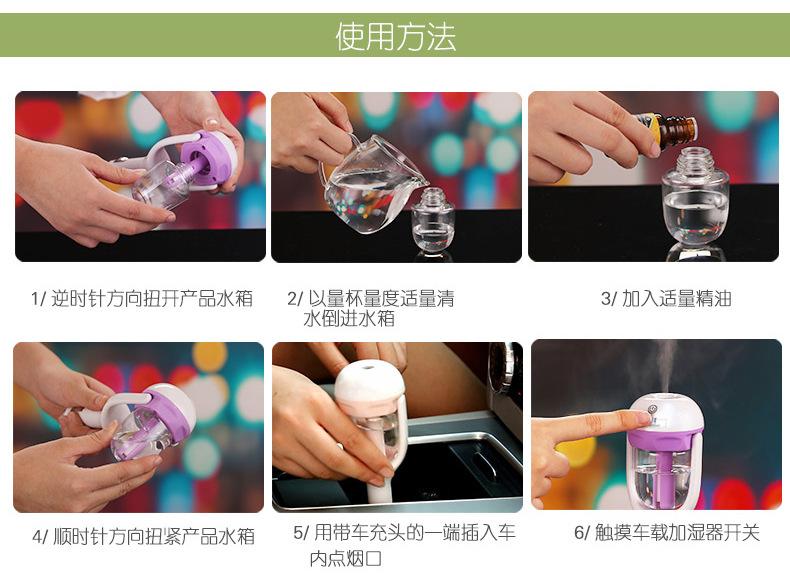 使用方法

1/ 逆时针方向扭开产品水箱

2/ 以量杯量度适量清水倒进水箱

3/ 加入适量精油

4/ 顺时针方向扭紧产品水箱

5/ 用带车充头的一端插入车内点烟口

6/ 触摸车载加湿器开关