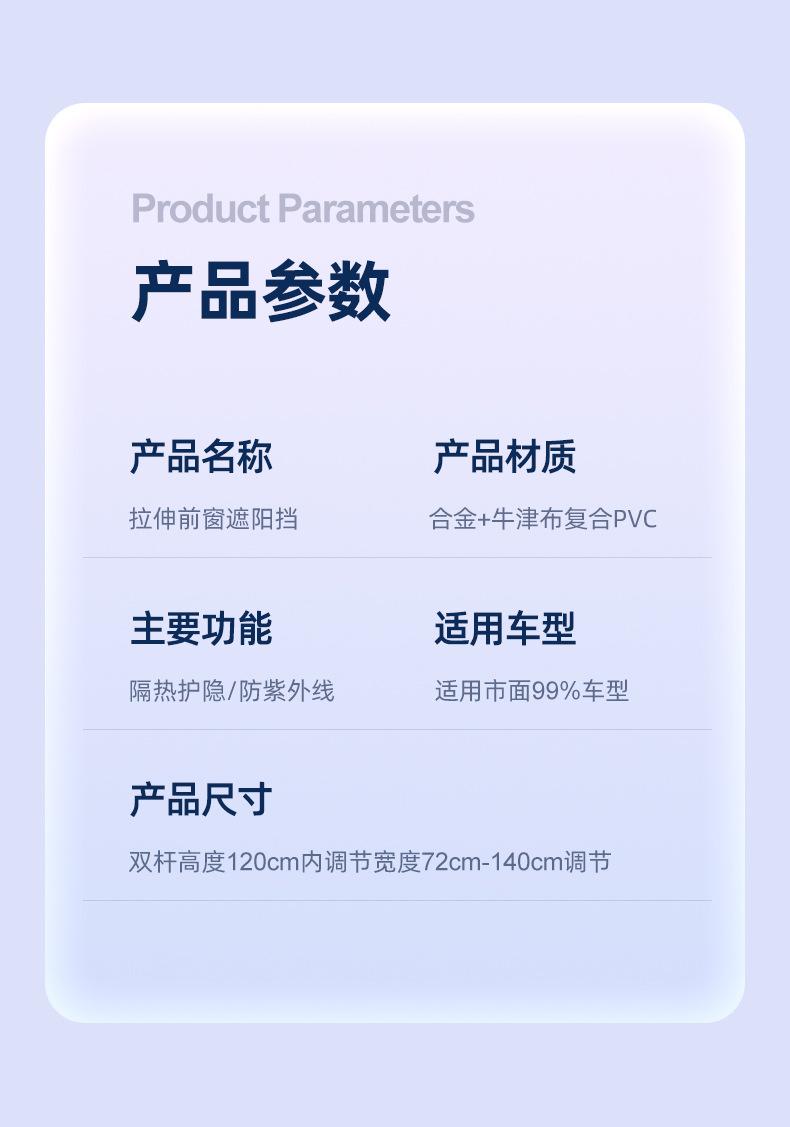 Product Parameters

产品参数

产品名称

拉伸前窗遮阳挡

产品材质

合金+牛津布复合PVC

主要功能

隔热护隐/防紫外线

适用车型

适用市面99%车型

产品尺寸

双杆高度120cm内调节宽度72cm-140cm调节