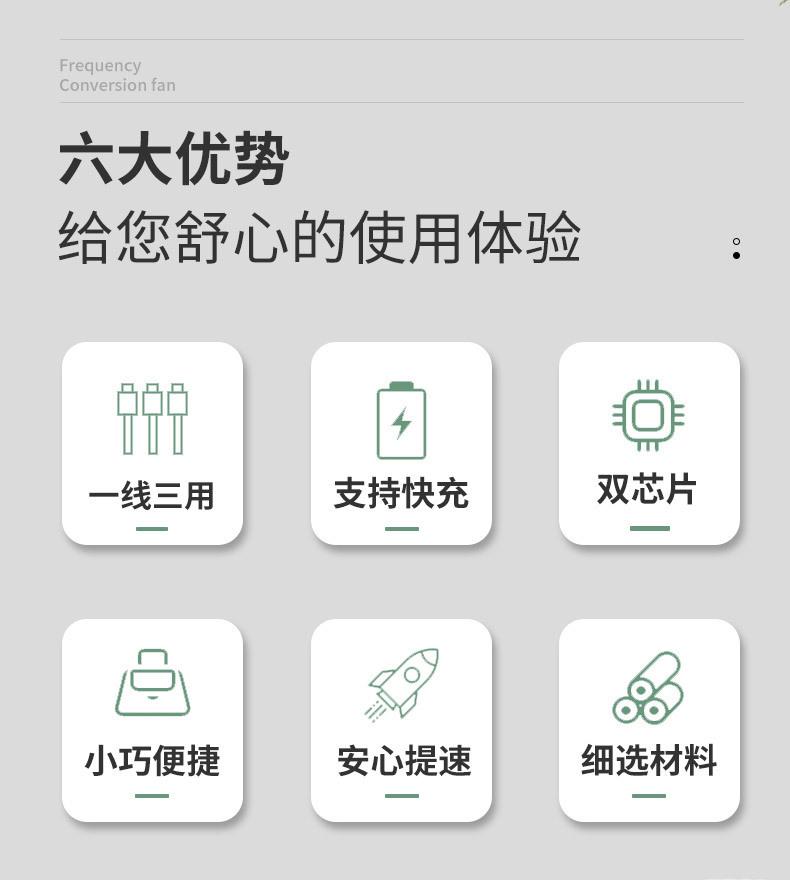 Frequency
Conversion fan

六大优势

给您舒心的使用体验

一线三用

支持快充

双芯片

小巧便捷

安心提速

细选材料