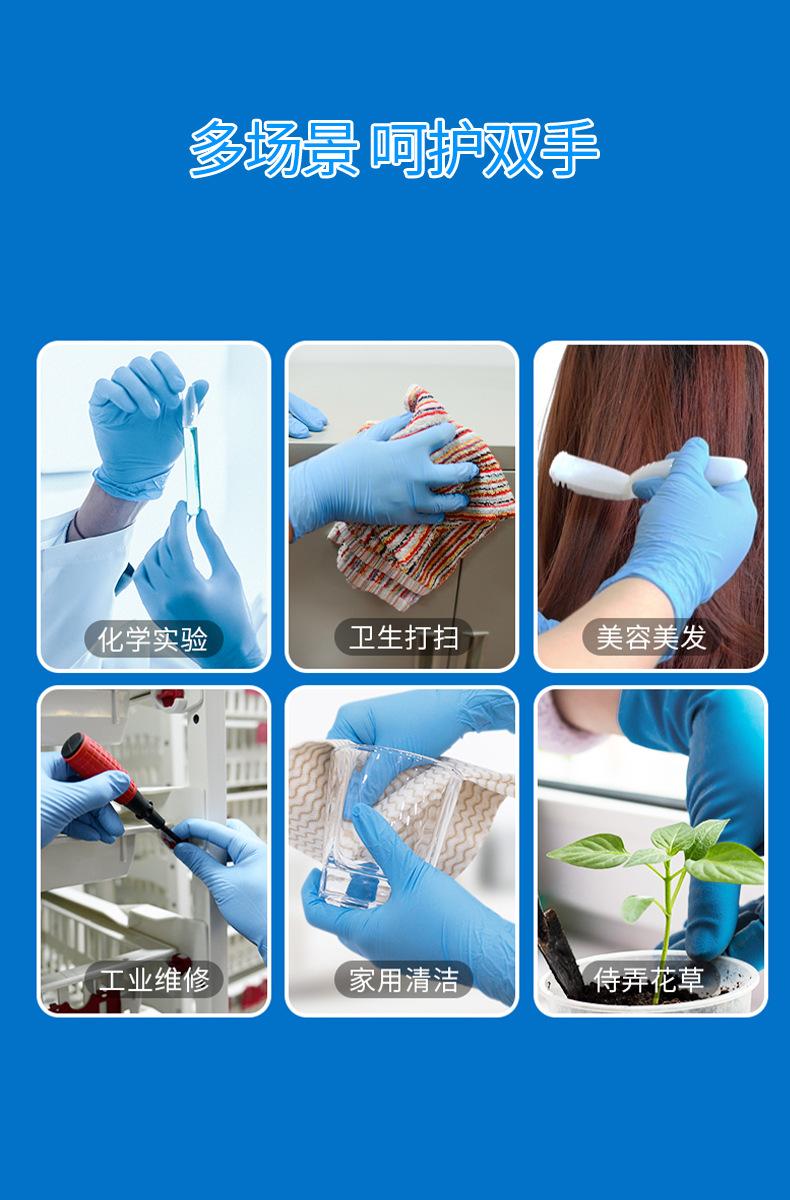 多场景 呵护双手

化学实验

卫生打扫

美容美发

工业维修

家用清洁

侍弄花草