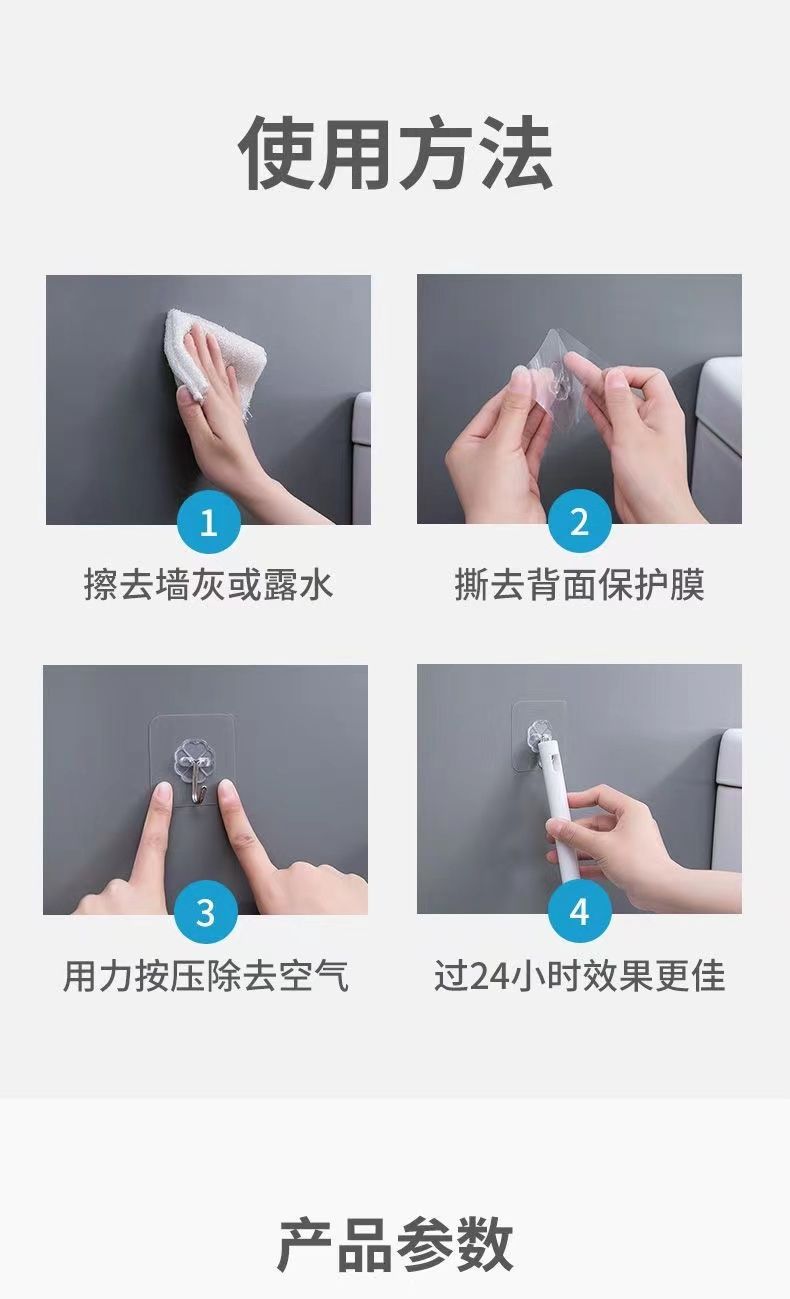 使用方法

1
擦去墙灰或露水

2
撕去背面保护膜

3
用力按压除去空气

4
过24小时效果更佳

产品参数