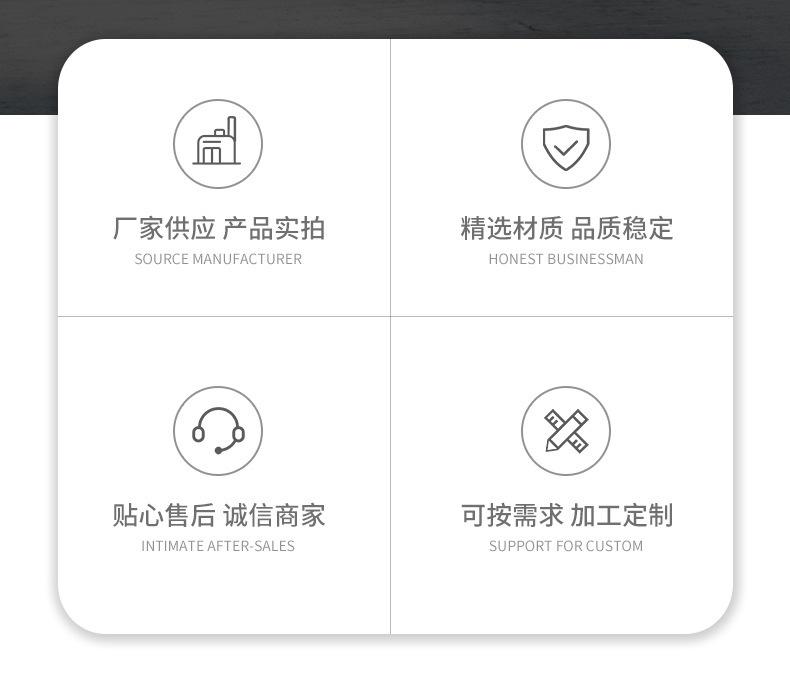 厂家供应 产品实拍
SOURCE MANUFACTURER

精选材质 品质稳定
HONEST BUSINESSMAN

贴心售后 诚信商家
INTIMATE AFTER-SALES

可按需求 加工定制
SUPPORT FOR CUSTOM