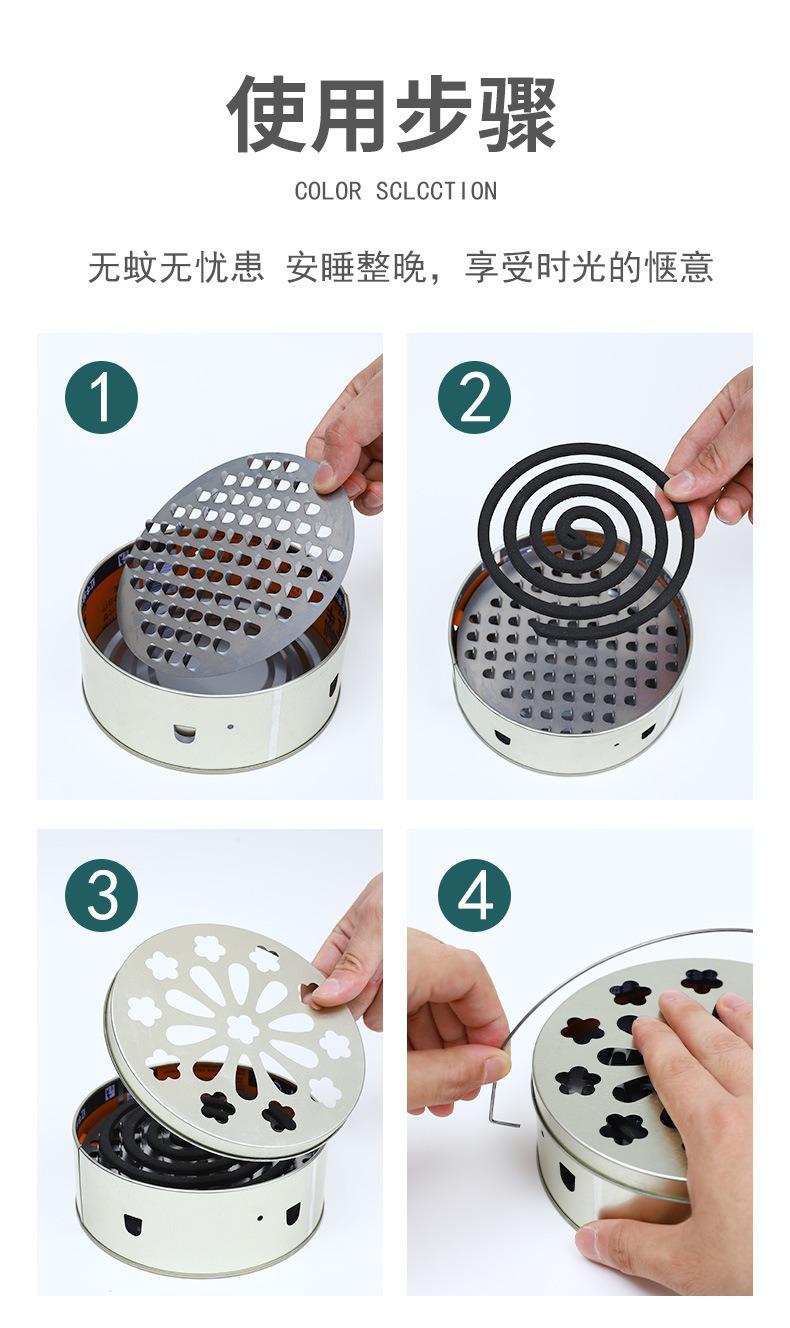 使用步骤

COLOR SCLCCTION

无蚊无忧患 安睡整晚，享受时光的惬意

1

2

3

4