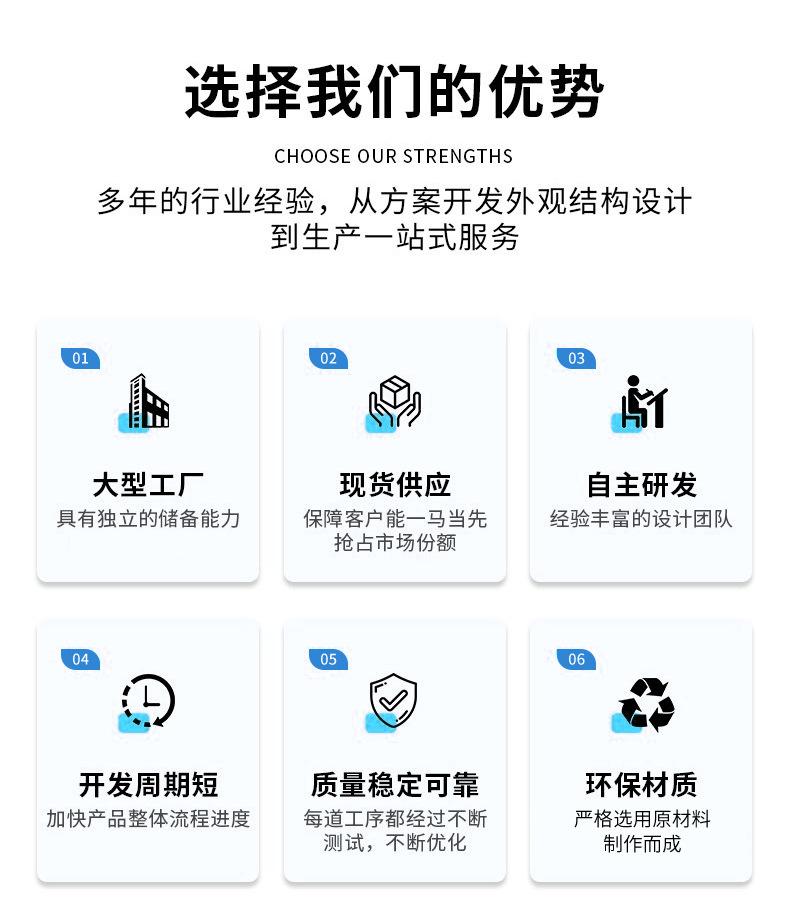 选择我们的优势

CHOOSE OUR STRENGTHS

多年的行业经验，从方案开发外观结构设计到生产一站式服务

01

大型工厂

具有独立的储备能力

02

现货供应

保障客户能一马当先抢占市场份额

03

自主研发

经验丰富的设计团队

04

开发周期短

加快产品整体流程进度

05

质量稳定可靠

每道工序都经过不断测试，不断优化

06

环保材质

严格选用原材料制作而成