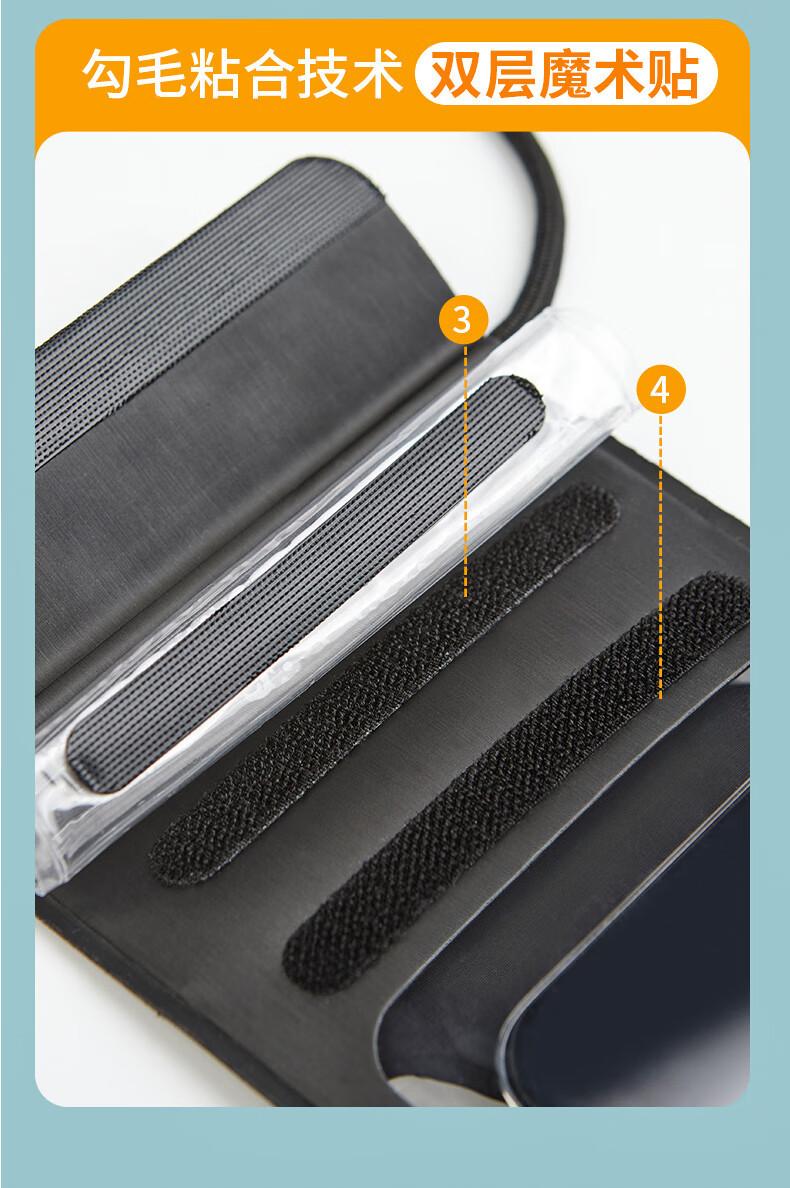 勾毛粘合技术 双层魔术贴

3

4