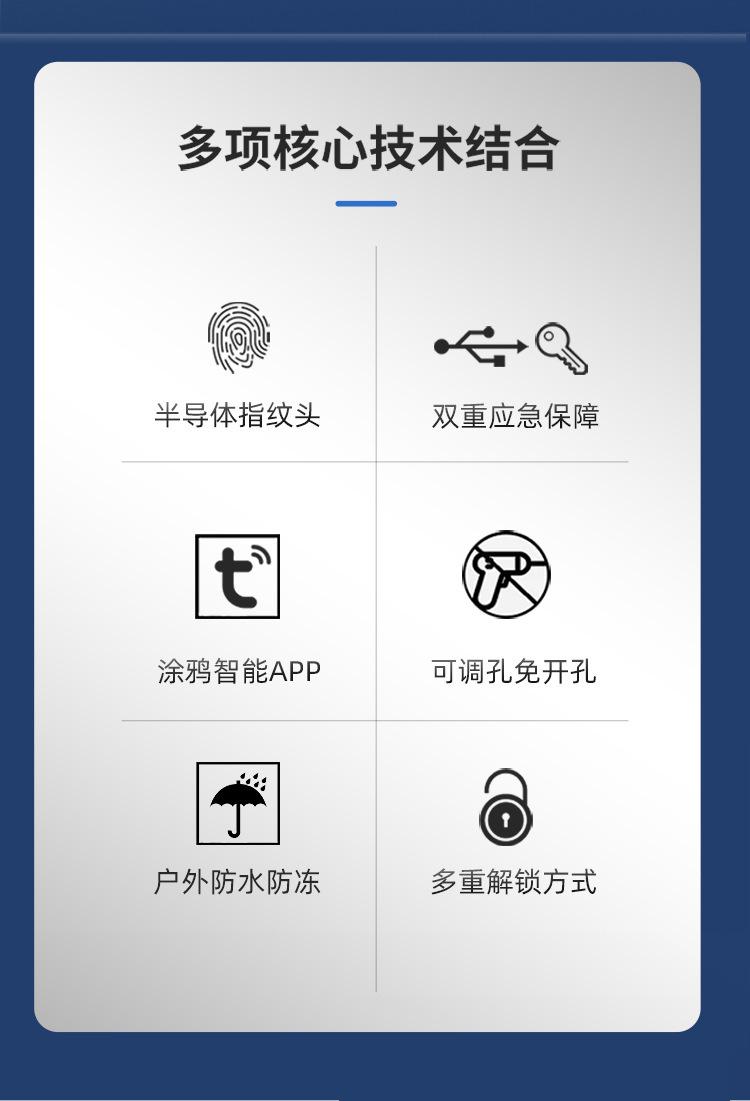 多项核心技术结合

半导体指纹头

双重应急保障

涂鸦智能APP

可调孔免开孔

户外防水防冻

多重解锁方式