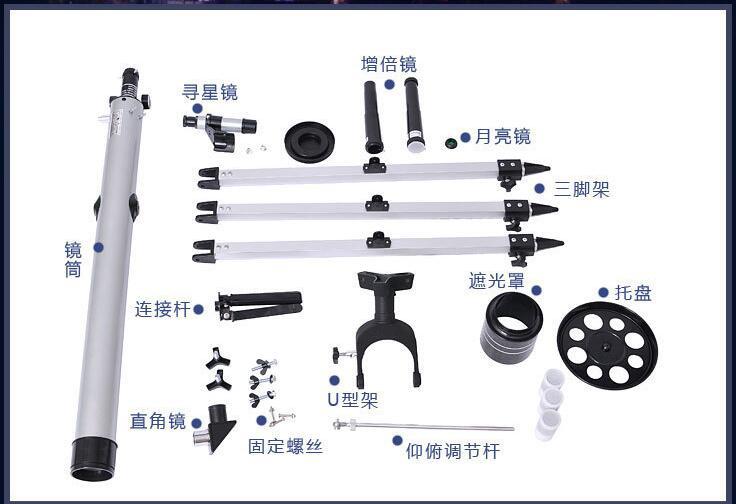 增倍镜

寻星镜

月亮镜

三脚架

镜筒

遮光罩

托盘

连接杆

U型架

直角镜

固定螺丝

仰俯调节杆