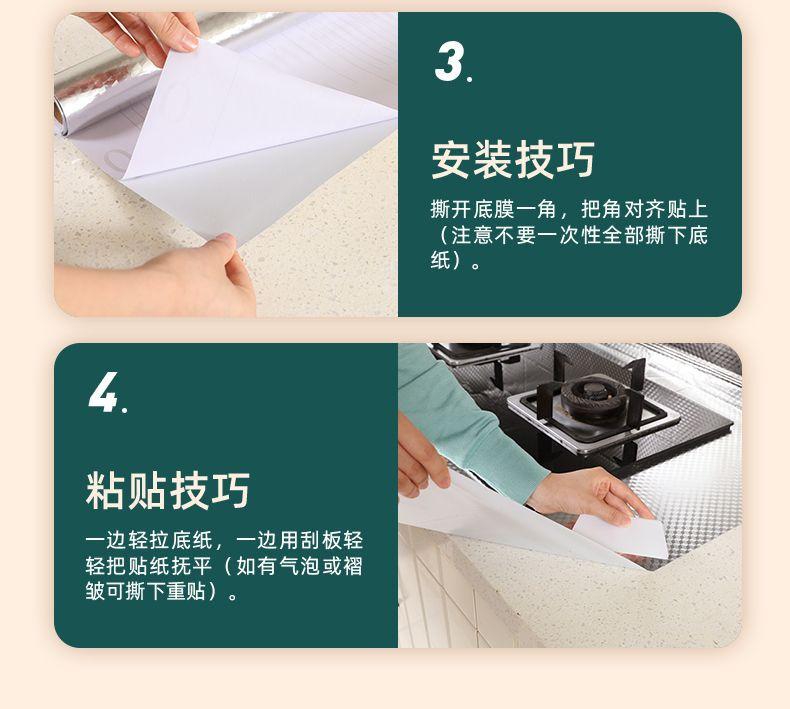 3.

安装技巧

撕开底膜一角，把角对齐贴上（注意不要一次性全部撕下底纸）。

4.

粘贴技巧

一边轻拉底纸，一边用刮板轻轻把贴纸抚平（如有气泡或褶皱可撕下重贴）。